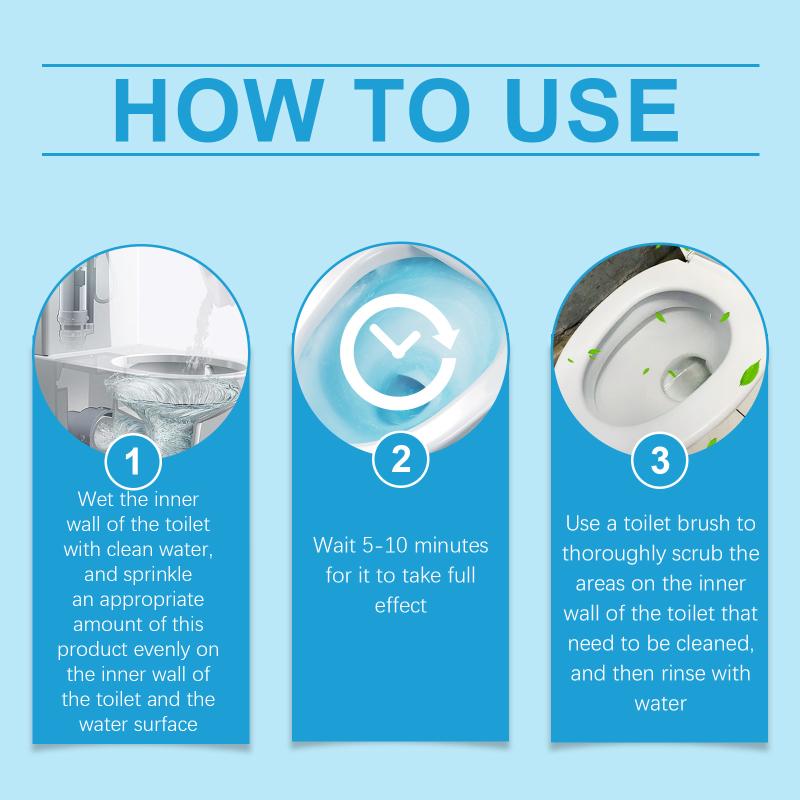 HOW TO USE

1
Wet the inner wall of the toilet with clean water, and sprinkle an appropriate amount of this product evenly on the inner wall of the toilet and the water surface

2
Wait 5-10 minutes for it to take full effect

3
Use a toilet brush to thoroughly scrub the areas on the inner wall of the toilet that need to be cleaned, and then rinse with water