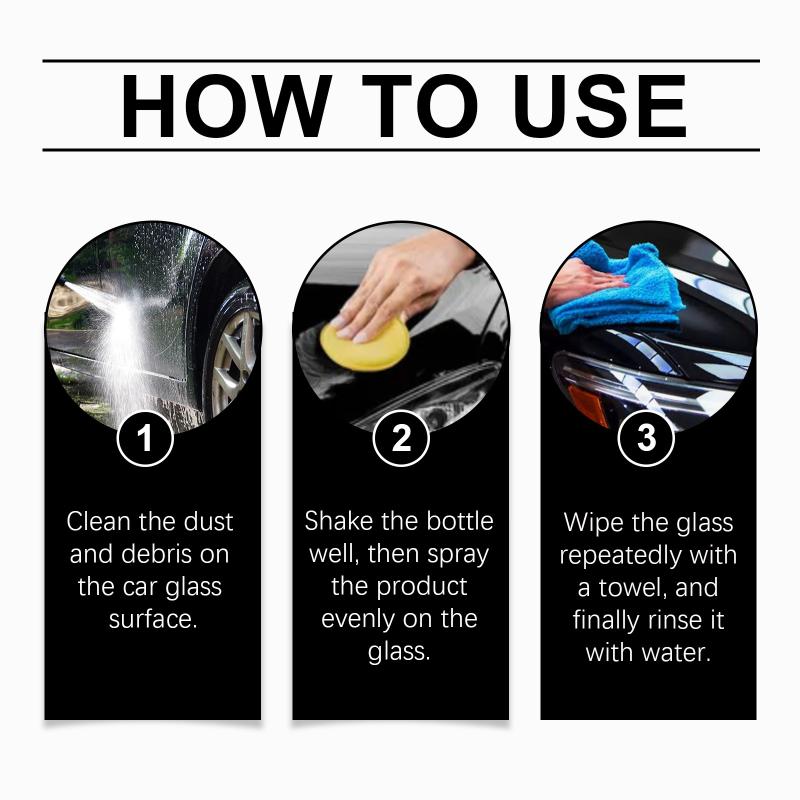 HOW TO USE

1

Clean the dust and debris on the car glass surface.

2

Shake the bottle well, then spray the product evenly on the glass.

3

Wipe the glass repeatedly with a towel, and finally rinse it with water.