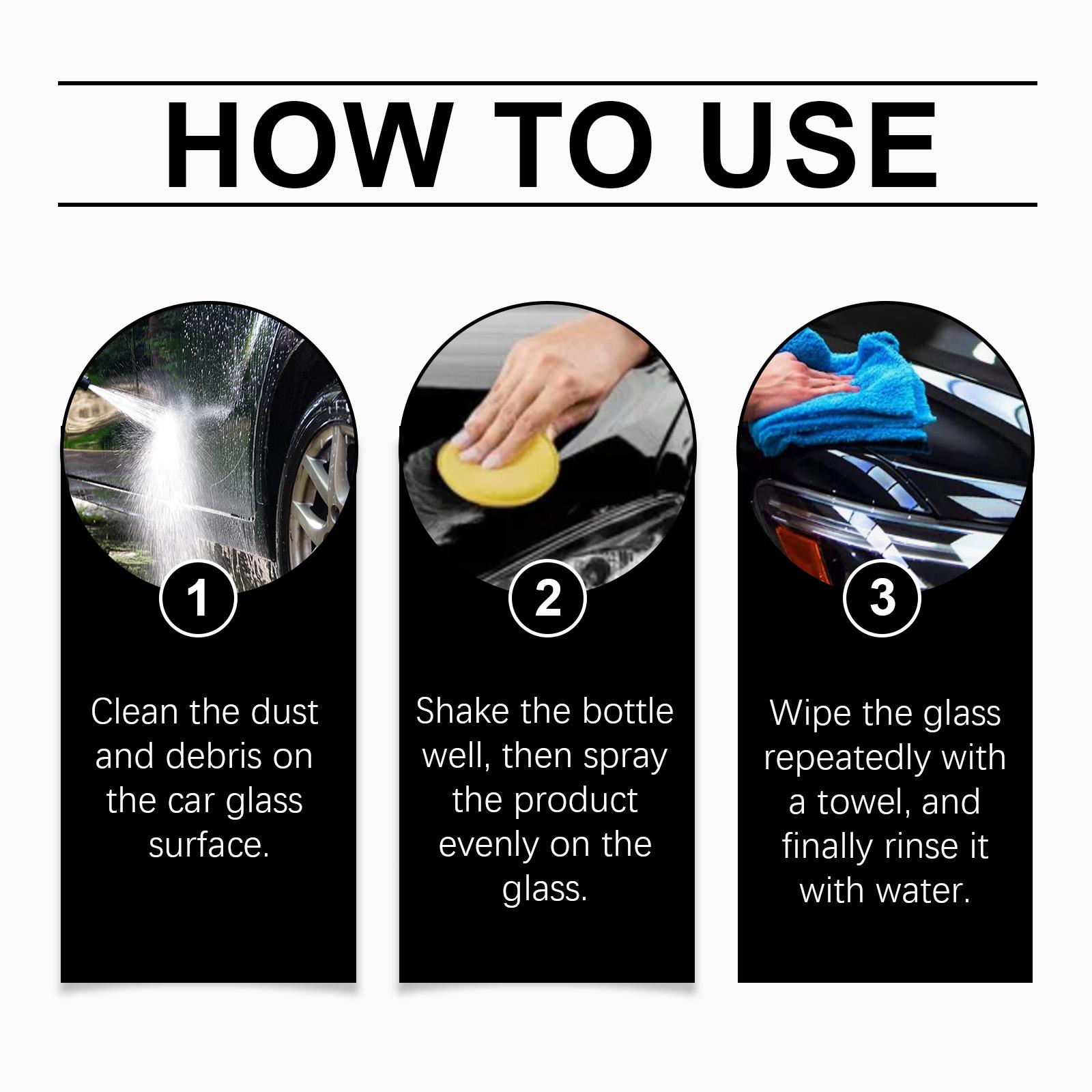 HOW TO USE

1

Clean the dust and debris on the car glass surface.

2

Shake the bottle well, then spray the product evenly on the glass.

3

Wipe the glass repeatedly with a towel, and finally rinse it with water.