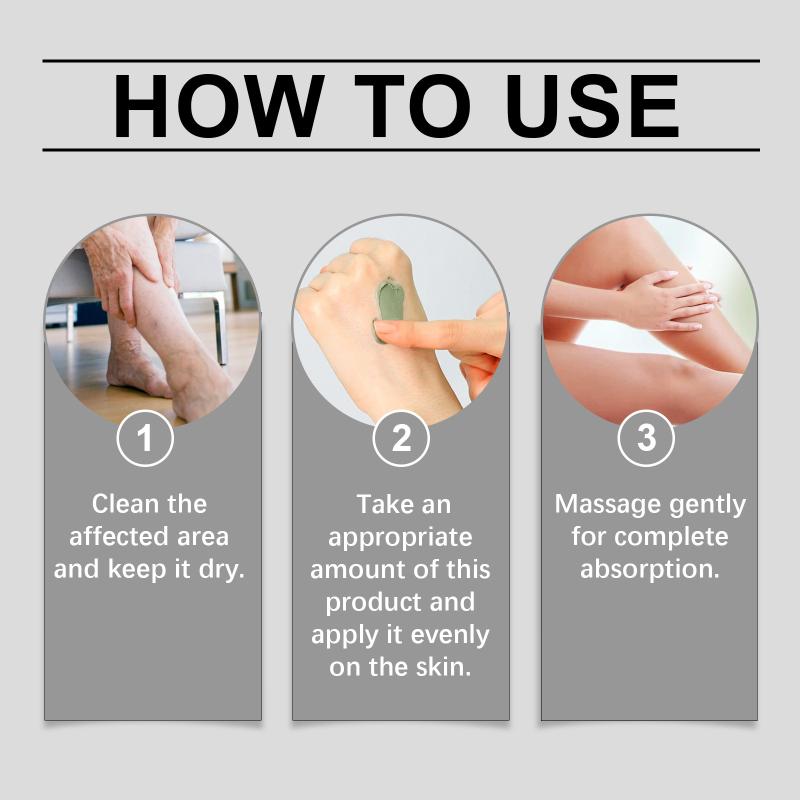 HOW TO USE

1

Clean the affected area and keep it dry.

2

Take an appropriate amount of this product and apply it evenly on the skin.

3

Massage gently for complete absorption.