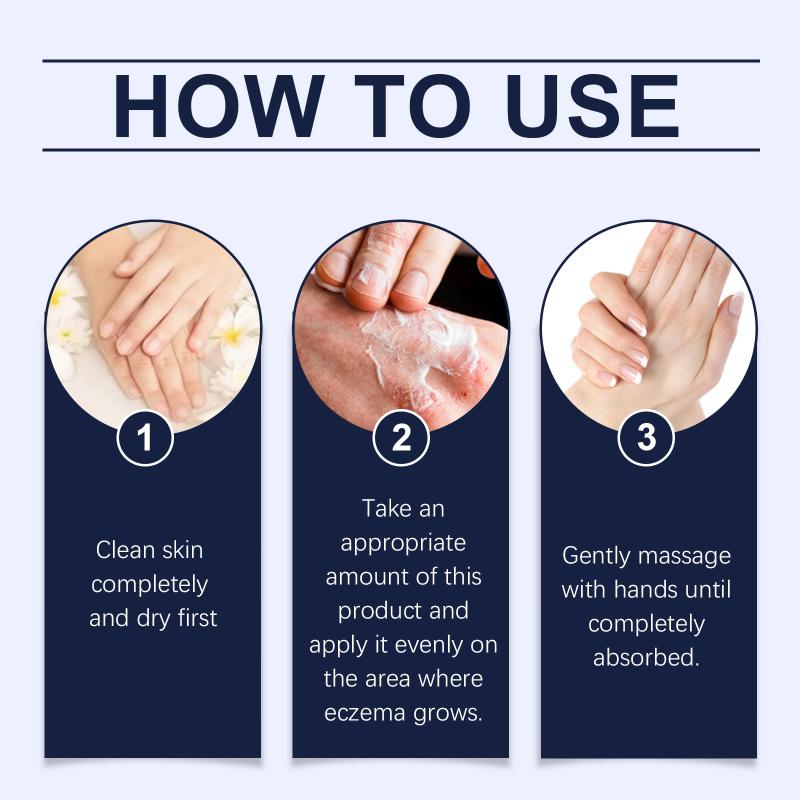 HOW TO USE

1

Clean skin completely and dry first

2

Take an appropriate amount of this product and apply it evenly on the area where eczema grows.

3

Gently massage with hands until completely absorbed.