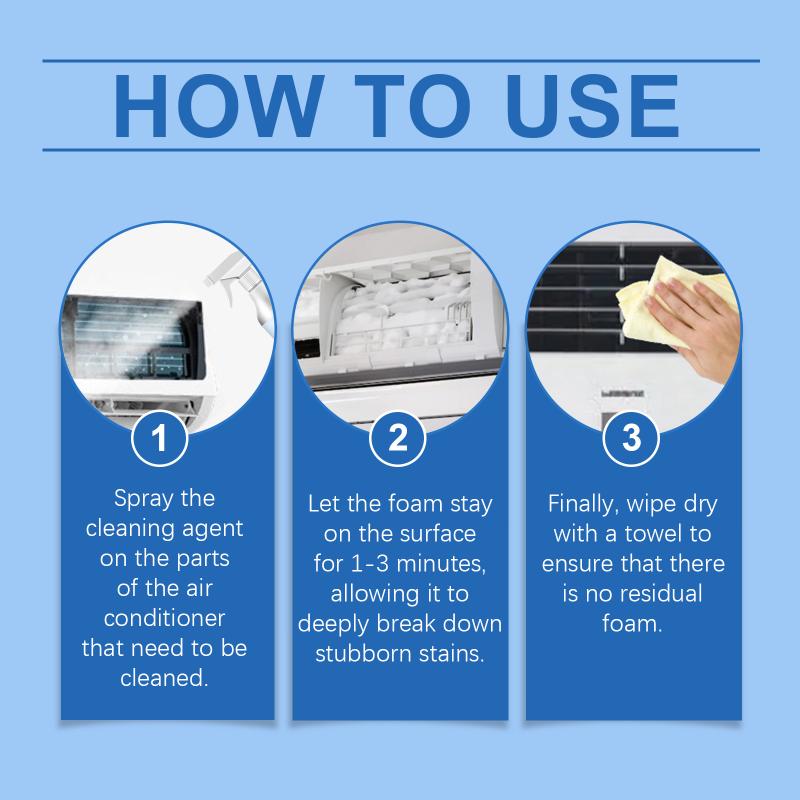 HOW TO USE

1

Spray the cleaning agent on the parts of the air conditioner that need to be cleaned.

2

Let the foam stay on the surface for 1-3 minutes, allowing it to deeply break down stubborn stains.

3

Finally, wipe dry with a towel to ensure that there is no residual foam.