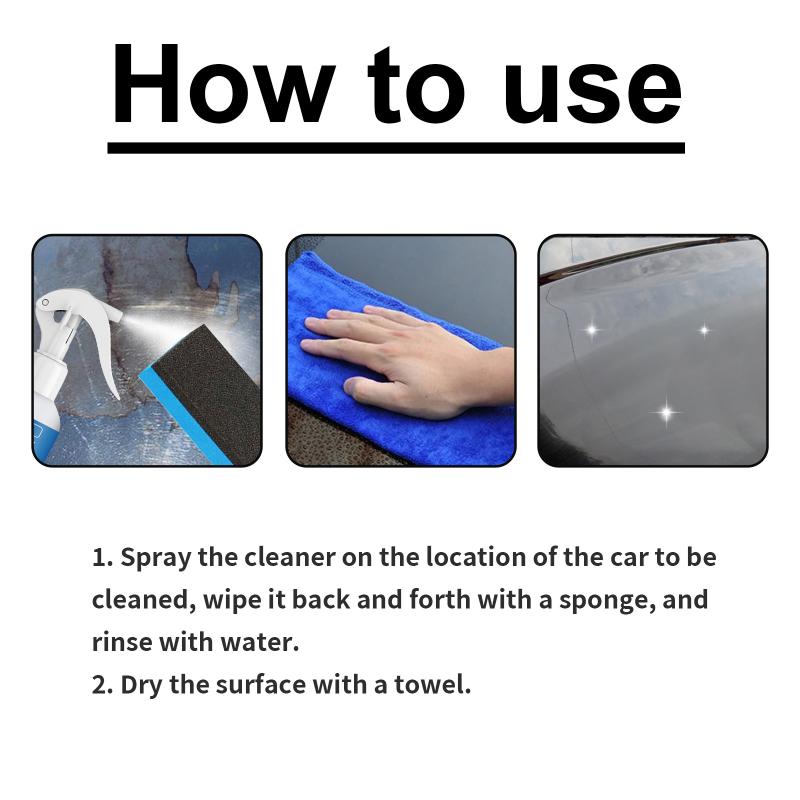 How to use

1. Spray the cleaner on the location of the car to be cleaned, wipe it back and forth with a sponge, and rinse with water.
2. Dry the surface with a towel.