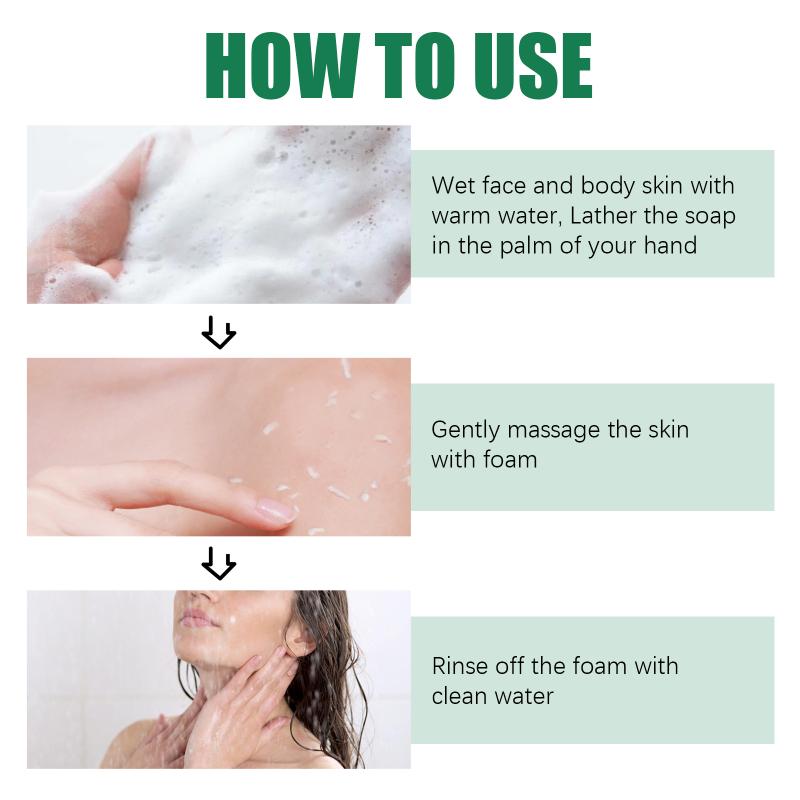 HOW TO USE

Wet face and body skin with warm water, Lather the soap in the palm of your hand

Gently massage the skin with foam

Rinse off the foam with clean water