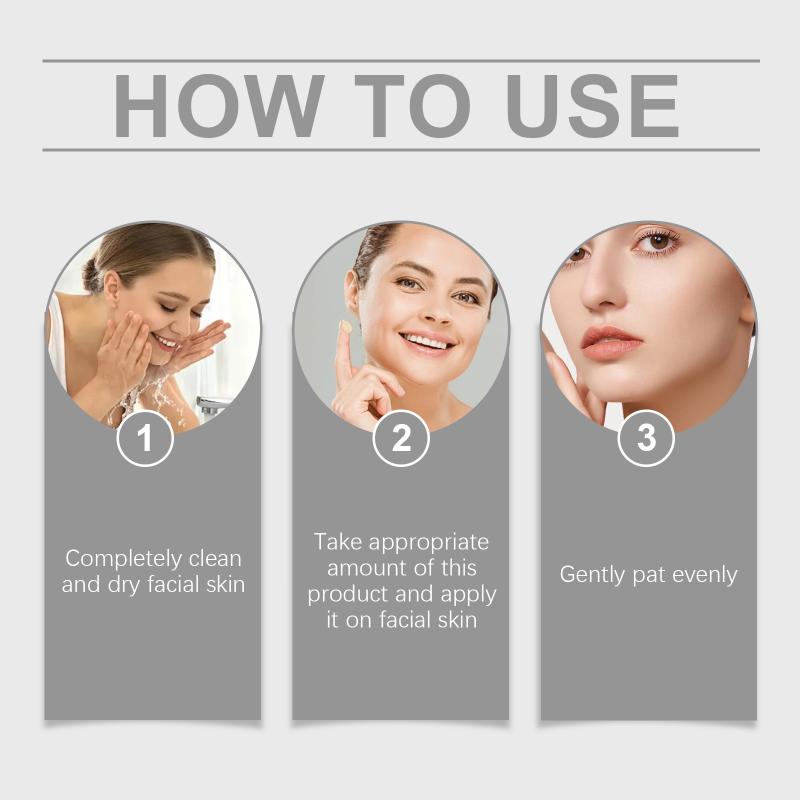 HOW TO USE

1

Completely clean and dry facial skin

2

Take appropriate amount of this product and apply it on facial skin

3

Gently pat evenly