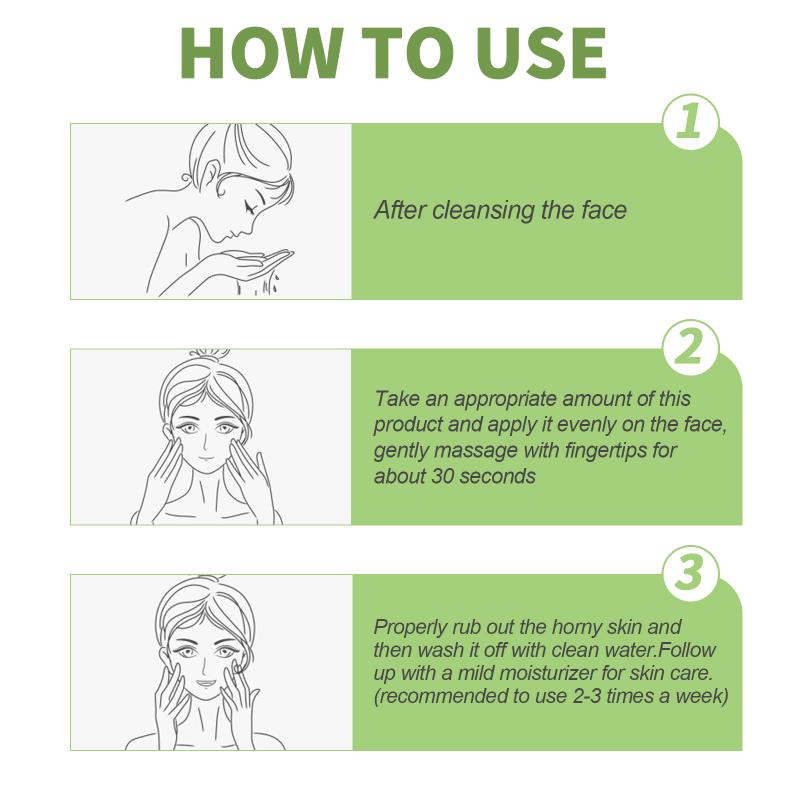 HOW TO USE

1

After cleansing the face

2

Take an appropriate amount of this product and apply it evenly on the face, gently massage with fingertips for about 30 seconds

3

Properly rub out the horny skin and then wash it off with clean water.Follow up with a mild moisturizer for skin care. (recommended to use 2-3 times a week)