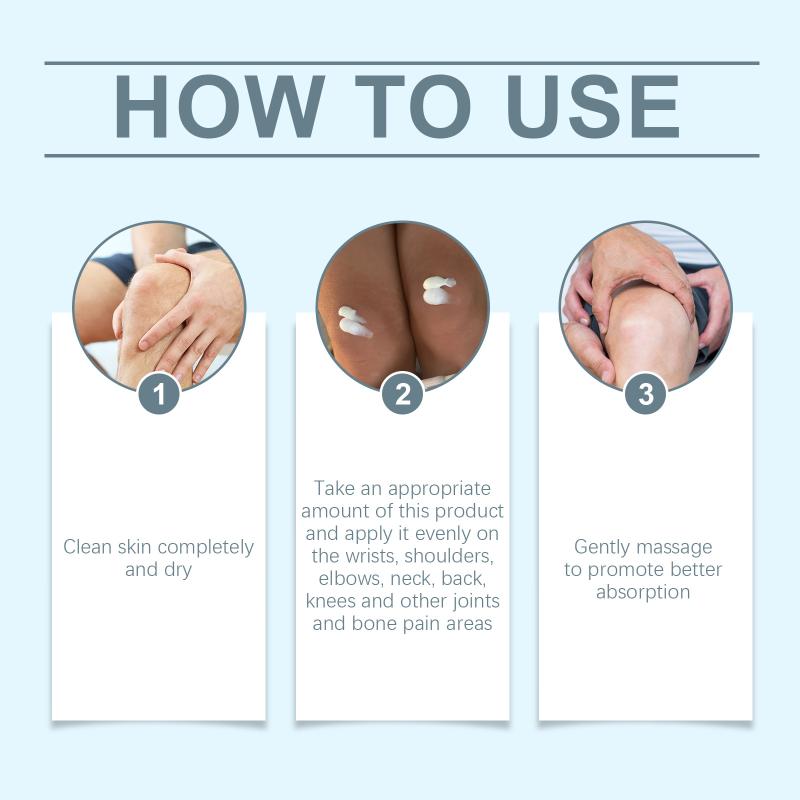 HOW TO USE

1

Clean skin completely and dry

2

Take an appropriate amount of this product and apply it evenly on the wrists, shoulders, elbows, neck, back, knees and other joints and bone pain areas

3

Gently massage to promote better absorption