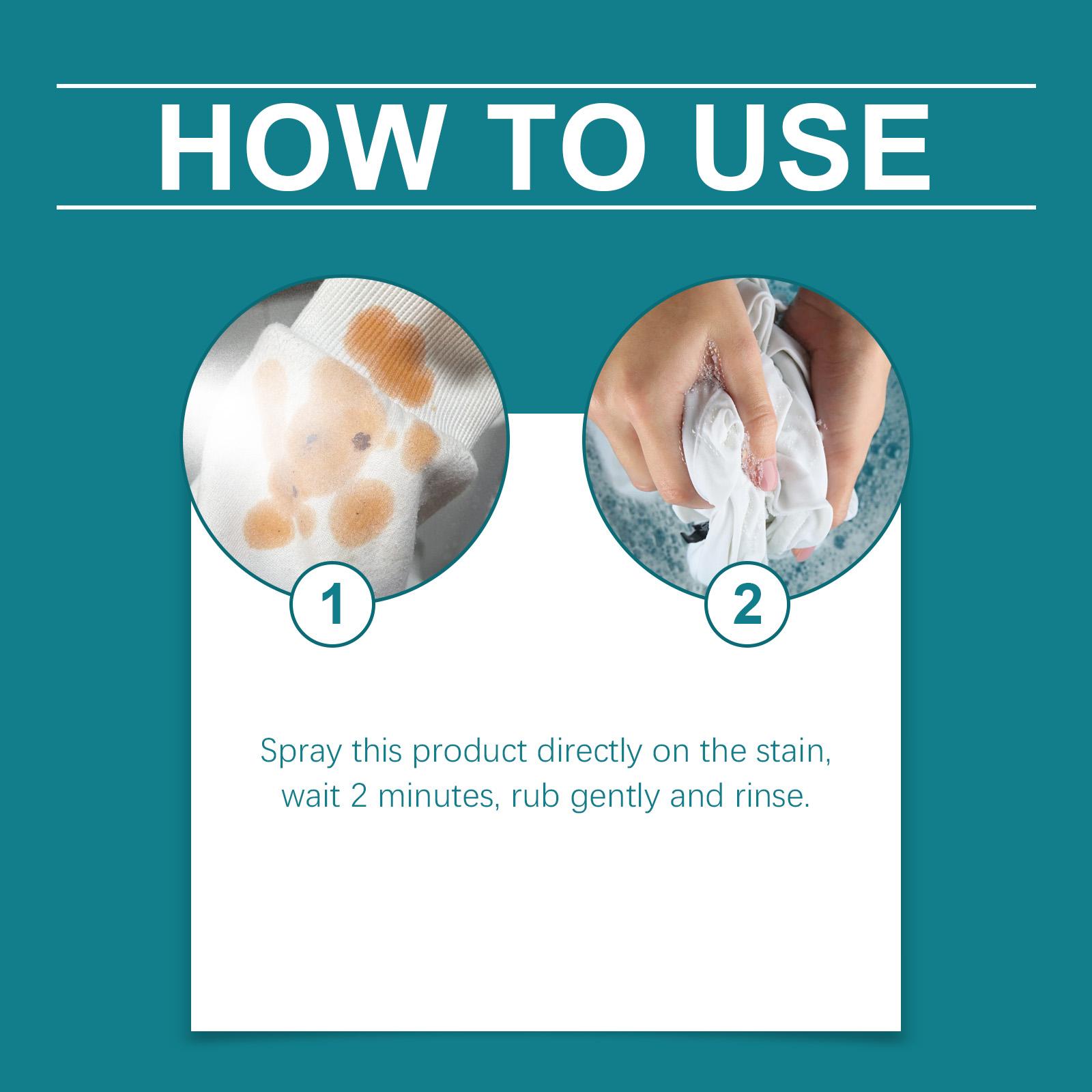 HOW TO USE

1

2

Spray this product directly on the stain, wait 2 minutes, rub gently and rinse.