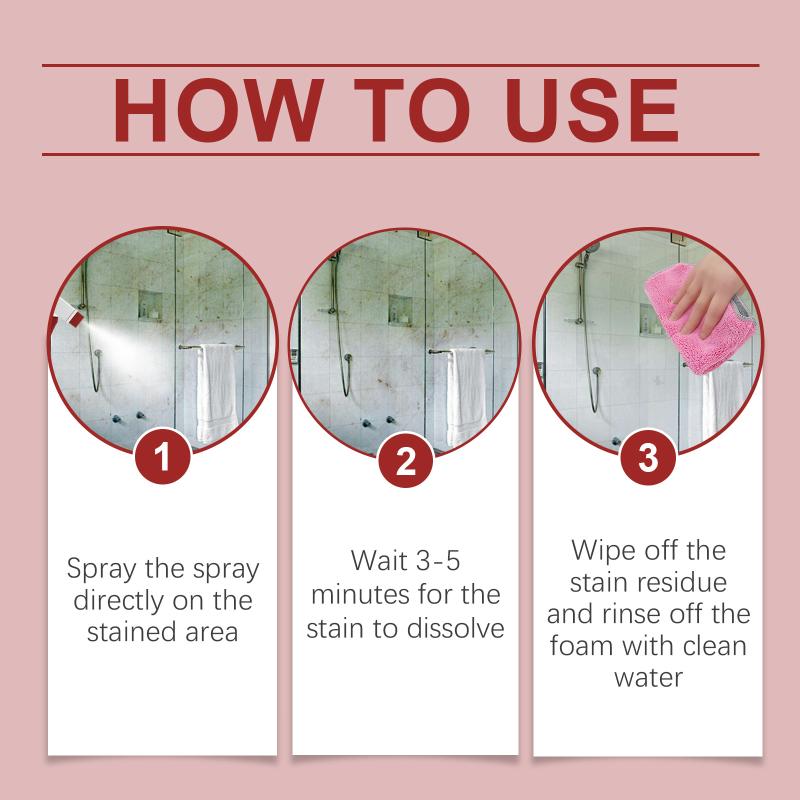 HOW TO USE

1

Spray the spray directly on the stained area

2

Wait 3-5 minutes for the stain to dissolve

3

Wipe off the stain residue and rinse off the foam with clean water