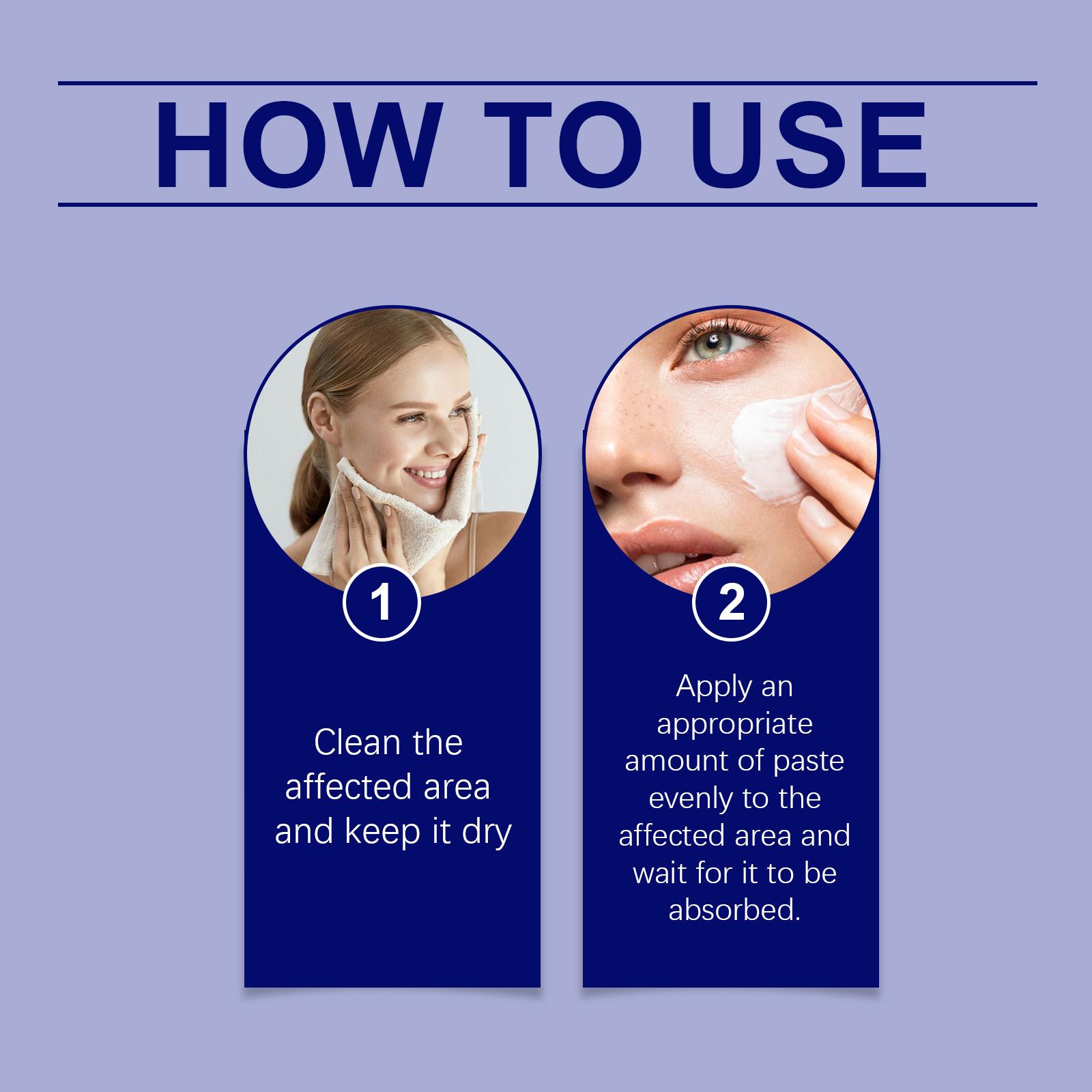 HOW TO USE

1

Clean the affected area and keep it dry

2

Apply an appropriate amount of paste evenly to the affected area and wait for it to be absorbed.