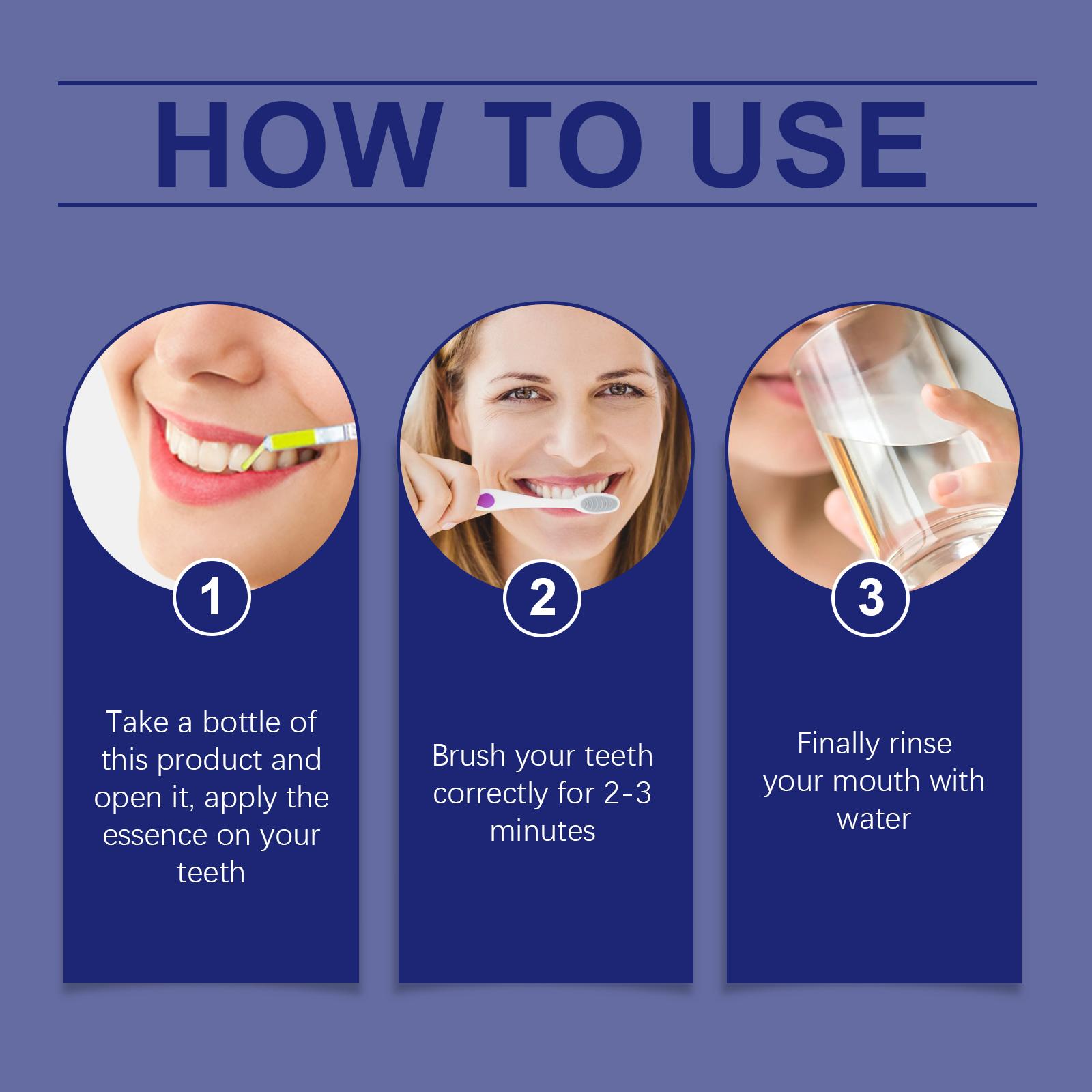 HOW TO USE

1

Take a bottle of this product and open it, apply the essence on your teeth

2

Brush your teeth correctly for 2-3 minutes

3

Finally rinse your mouth with water