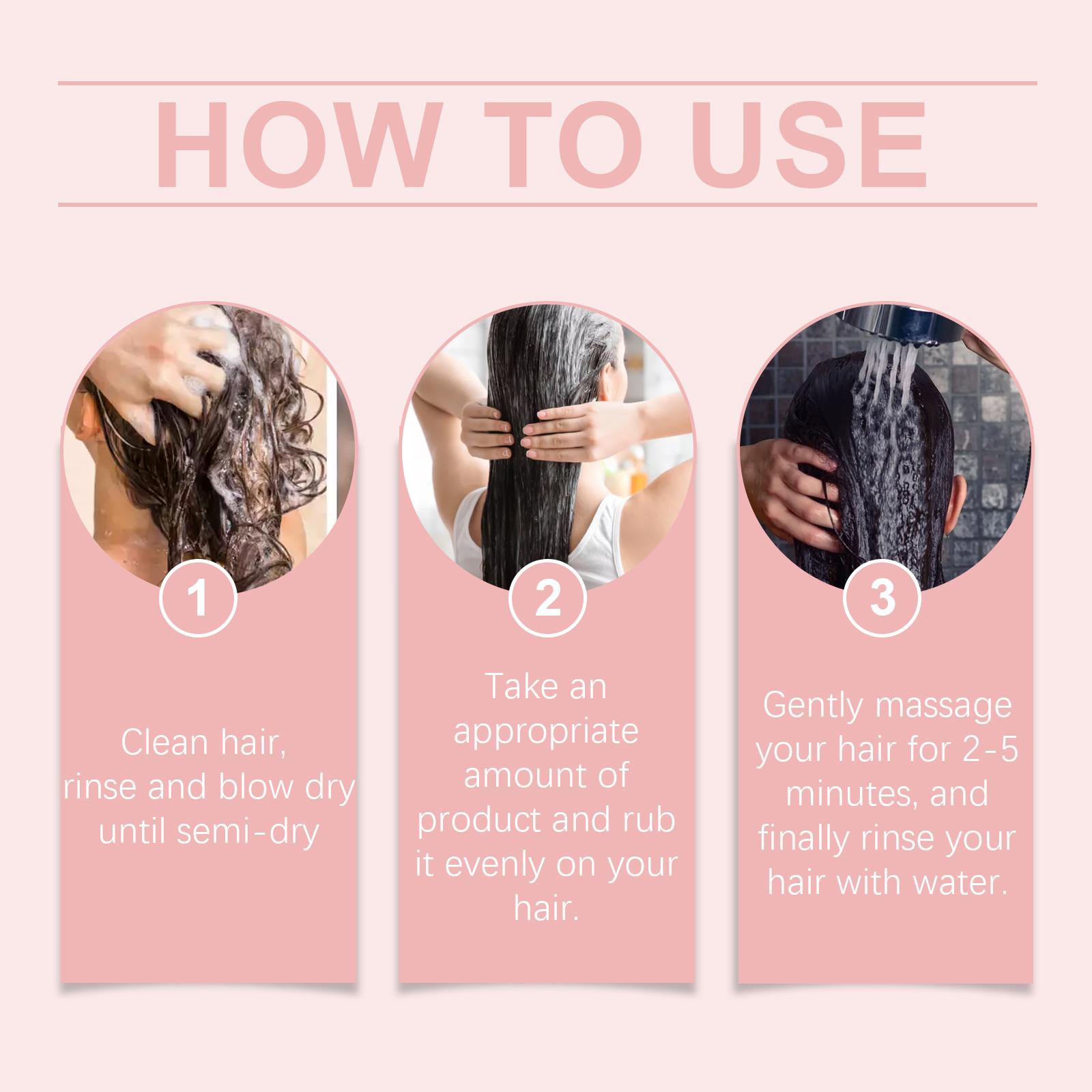 HOW TO USE

1

Clean hair, rinse and blow dry until semi-dry

2

Take an appropriate amount of product and rub it evenly on your hair.

3

Gently massage your hair for 2-5 minutes, and finally rinse your hair with water.