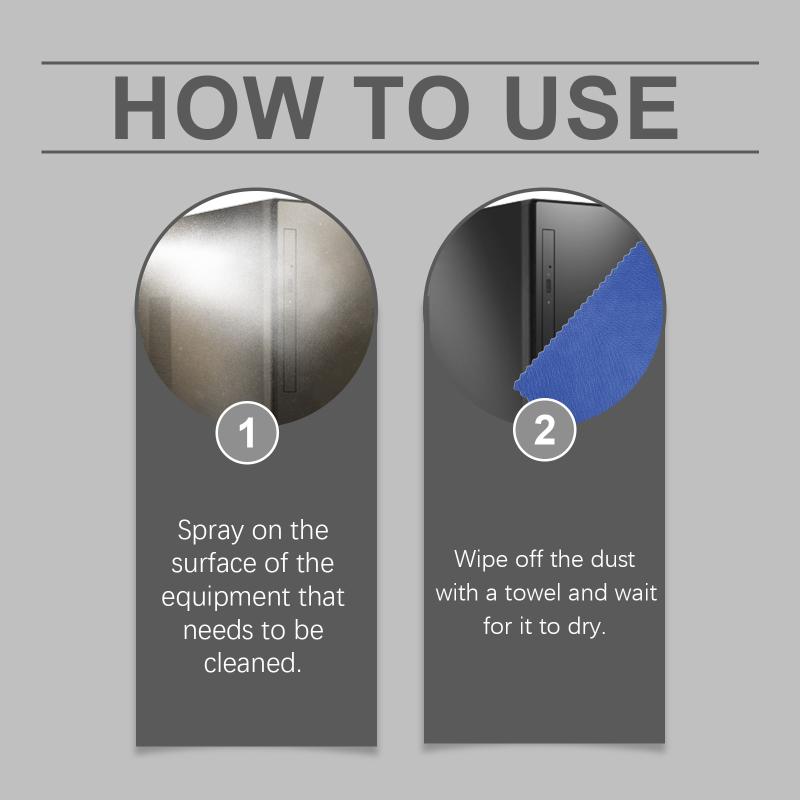 HOW TO USE

1

Spray on the surface of the equipment that needs to be cleaned.

2

Wipe off the dust with a towel and wait for it to dry.