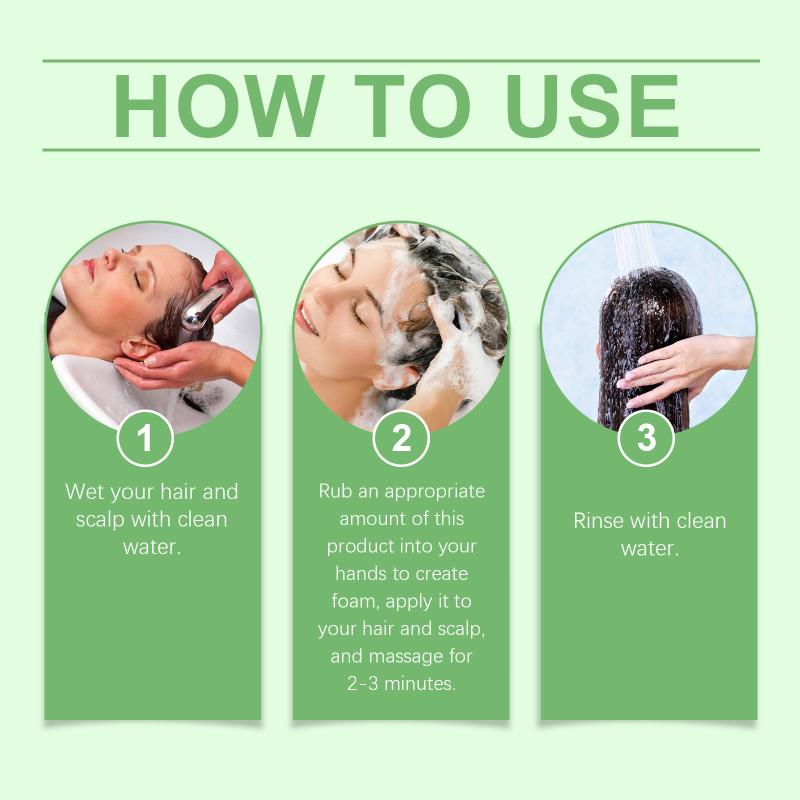 HOW TO USE

1
Wet your hair and scalp with clean water.

2
Rub an appropriate amount of this product into your hands to create foam, apply it to your hair and scalp, and massage for 2-3 minutes.

3
Rinse with clean water.