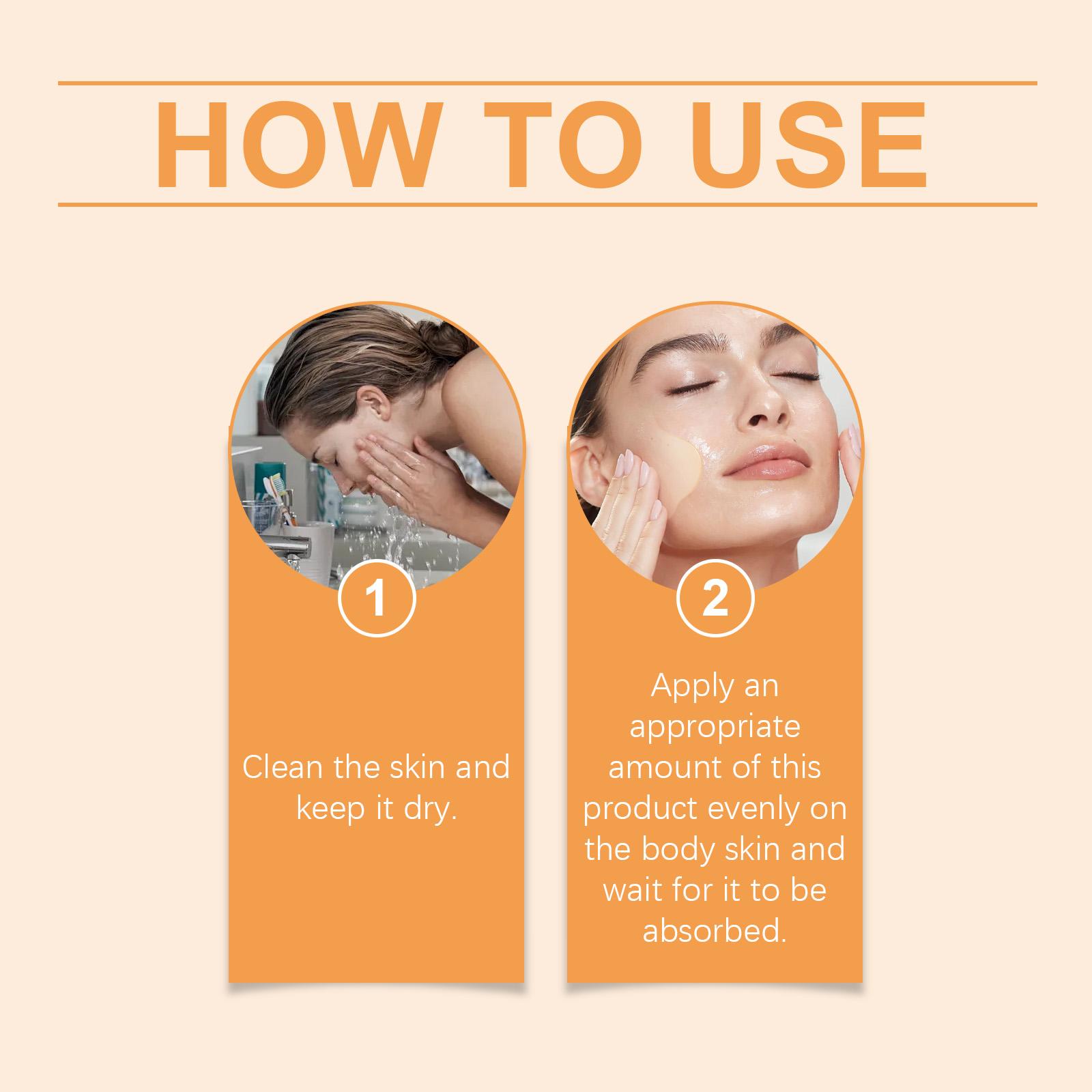 HOW TO USE

1

Clean the skin and keep it dry.

2

Apply an appropriate amount of this product evenly on the body skin and wait for it to be absorbed.