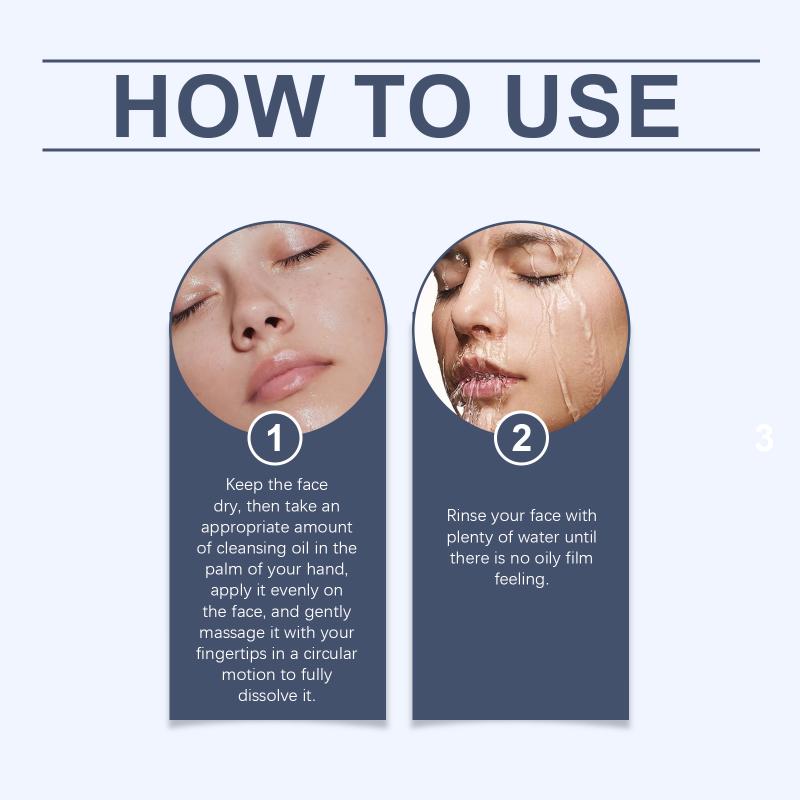 HOW TO USE

1

Keep the face dry, then take an appropriate amount of cleansing oil in the palm of your hand, apply it evenly on the face, and gently massage it with your fingertips in a circular motion to fully dissolve it.

2

Rinse your face with plenty of water until there is no oily film feeling.

3