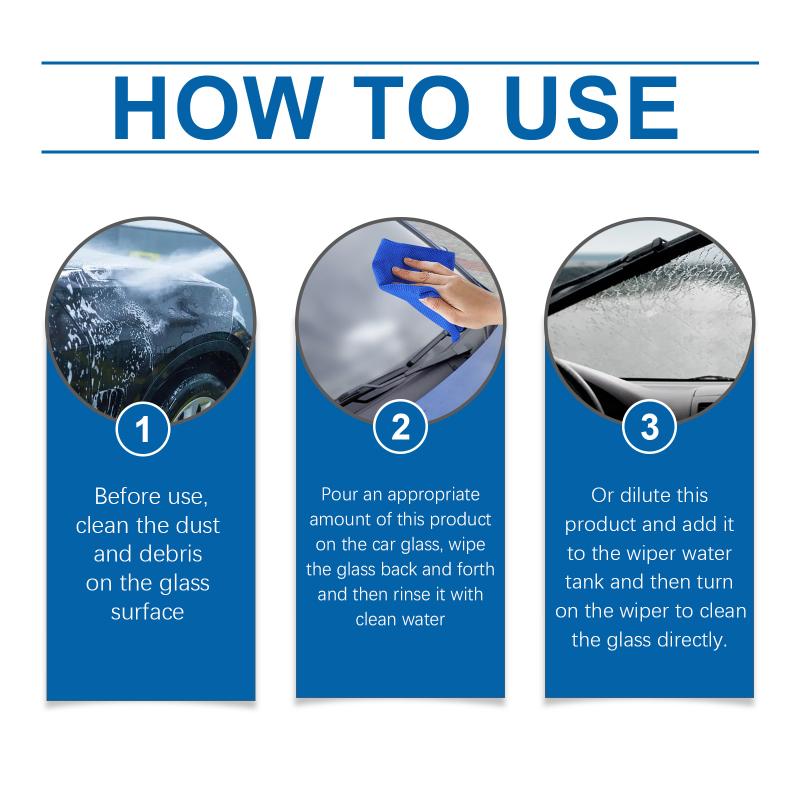 HOW TO USE

1

Before use, clean the dust and debris on the glass surface

2

Pour an appropriate amount of this product on the car glass, wipe the glass back and forth and then rinse it with clean water

3

Or dilute this product and add it to the wiper water tank and then turn on the wiper to clean the glass directly.