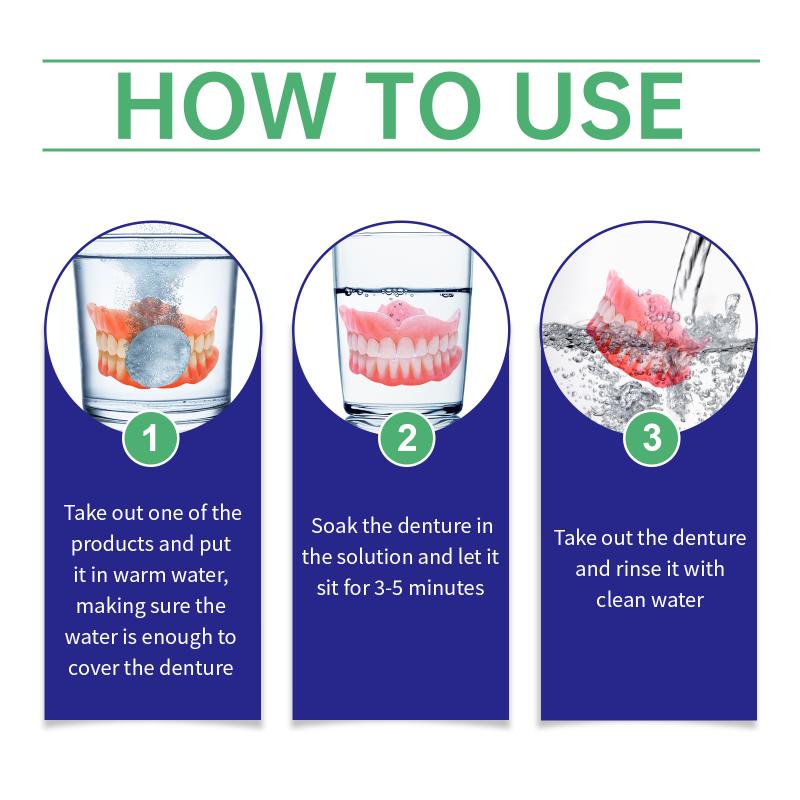 HOW TO USE

1

Take out one of the products and put it in warm water, making sure the water is enough to cover the denture

2

Soak the denture in the solution and let it sit for 3-5 minutes

3

Take out the denture and rinse it with clean water