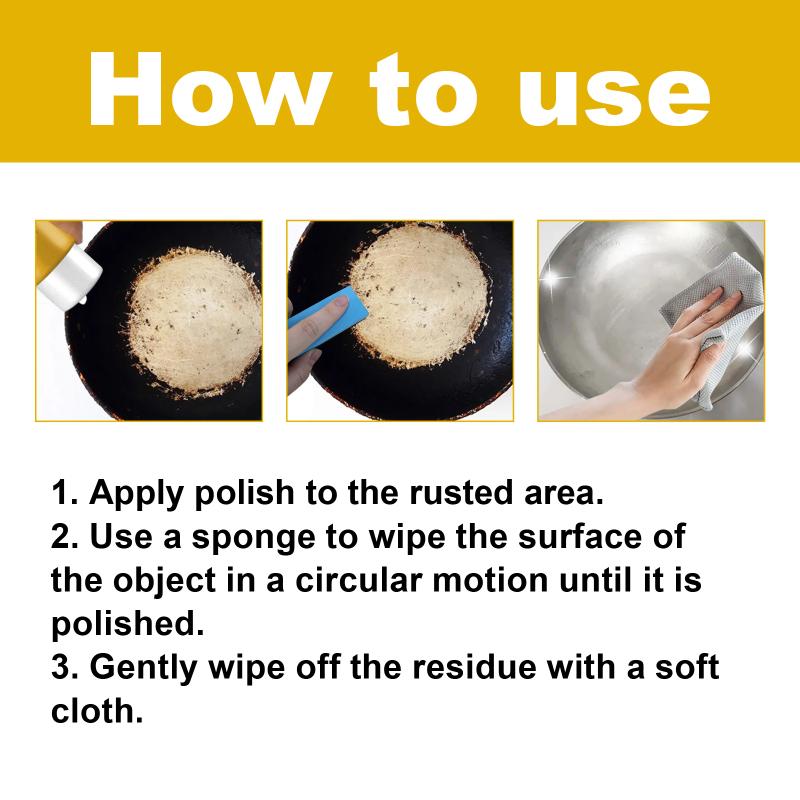 How to use

1. Apply polish to the rusted area.
2. Use a sponge to wipe the surface of the object in a circular motion until it is polished.
3. Gently wipe off the residue with a soft cloth.