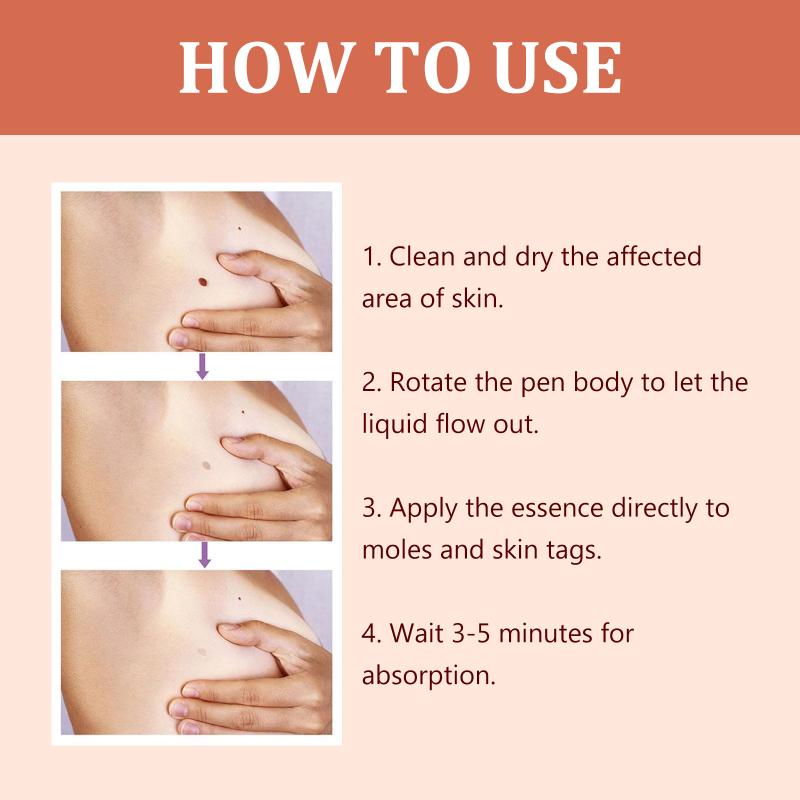 HOW TO USE

1. Clean and dry the affected area of skin.

2. Rotate the pen body to let the liquid flow out.

3. Apply the essence directly to moles and skin tags.

4. Wait 3-5 minutes for absorption.