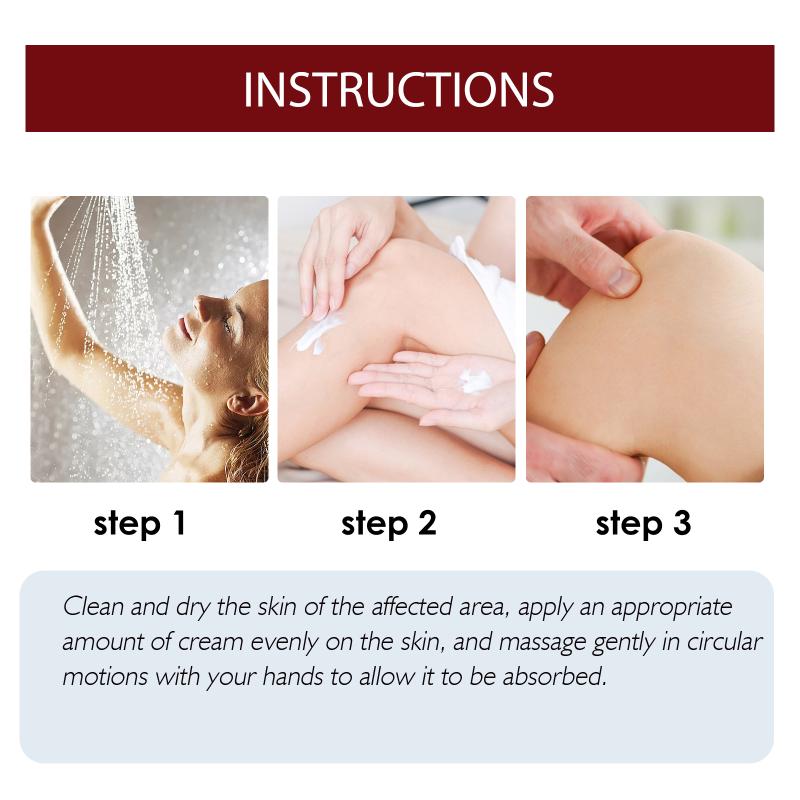 INSTRUCTIONS

step 1

step 2

step 3

Clean and dry the skin of the affected area, apply an appropriate amount of cream evenly on the skin, and massage gently in circular motions with your hands to allow it to be absorbed.