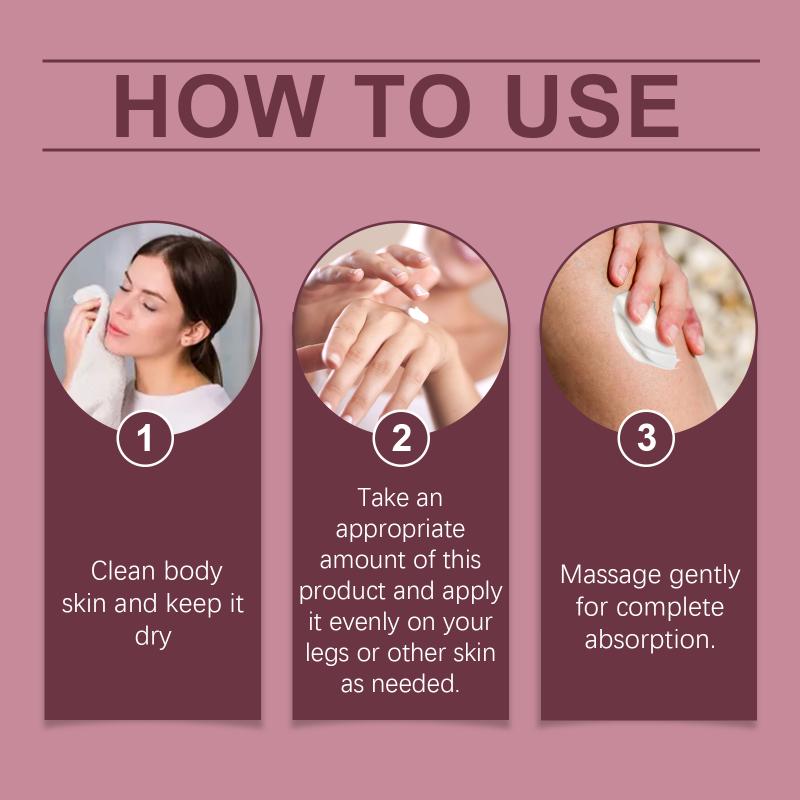 HOW TO USE

1

Clean body skin and keep it dry

2

Take an appropriate amount of this product and apply it evenly on your legs or other skin as needed.

3

Massage gently for complete absorption.