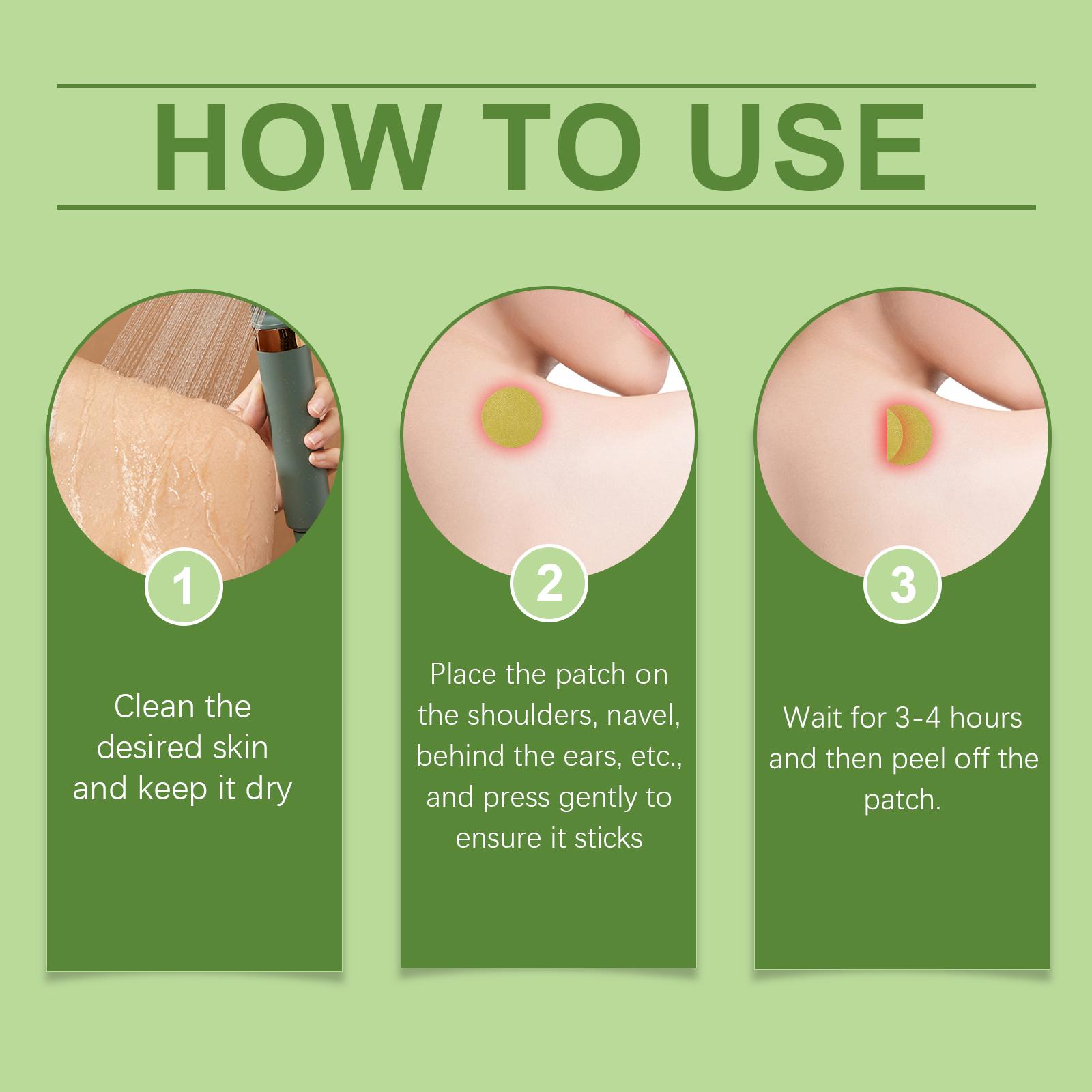 HOW TO USE

1

Clean the desired skin and keep it dry

2

Place the patch on the shoulders, navel, behind the ears, etc., and press gently to ensure it sticks

3

Wait for 3-4 hours and then peel off the patch.