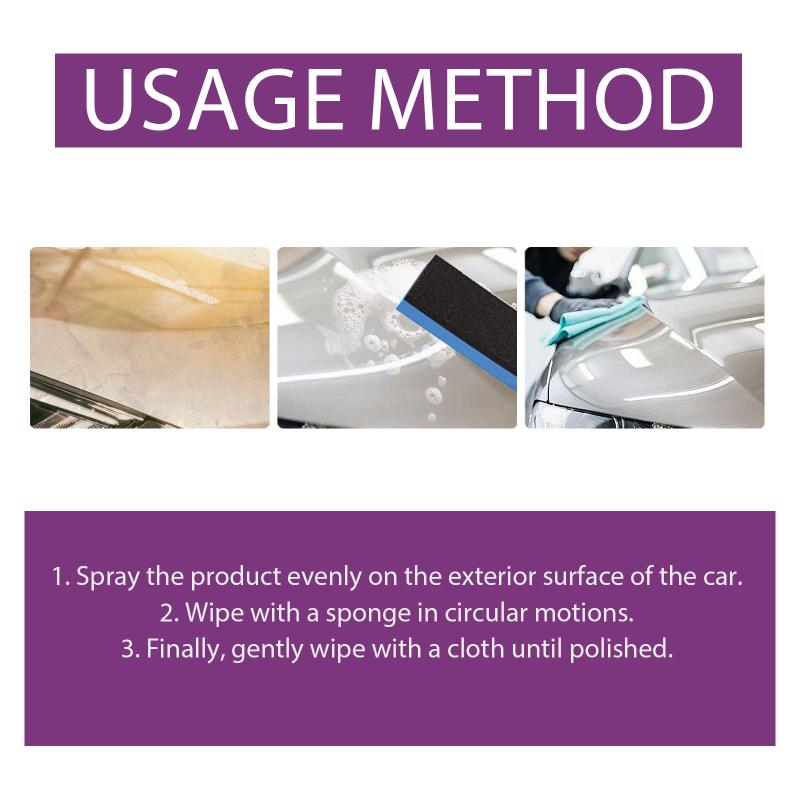 USAGE METHOD

1. Spray the product evenly on the exterior surface of the car.
2. Wipe with a sponge in circular motions.
3. Finally, gently wipe with a cloth until polished.