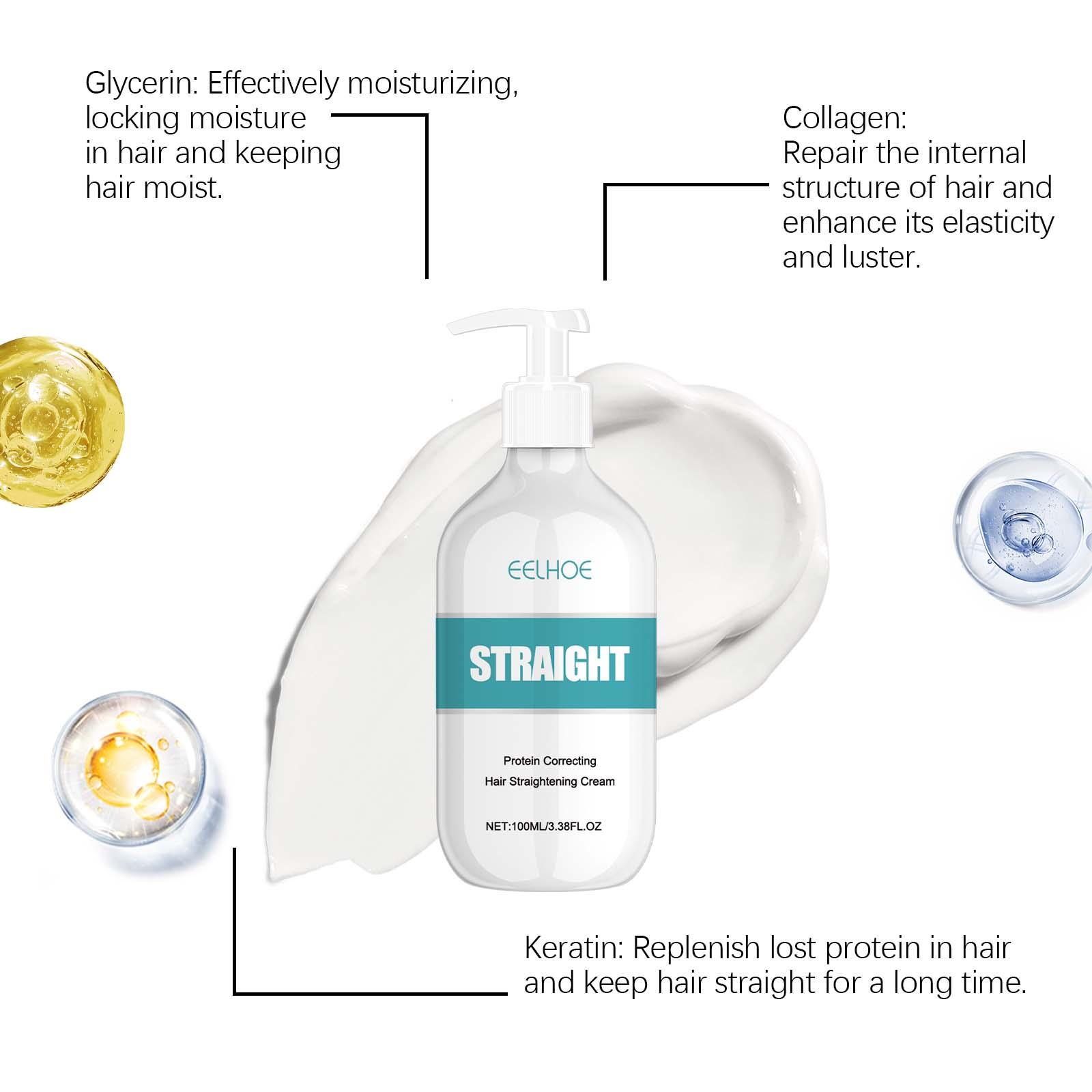 Glycerin: Effectively moisturizing, locking moisture in hair and keeping hair moist.

Collagen:
Repair the internal structure of hair and enhance its elasticity and luster.

EELHOE

STRAIGHT

Protein Correcting
Hair Straightening Cream

NET:100ML/3.38FL.OZ

Keratin: Replenish lost protein in hair and keep hair straight for a long time.