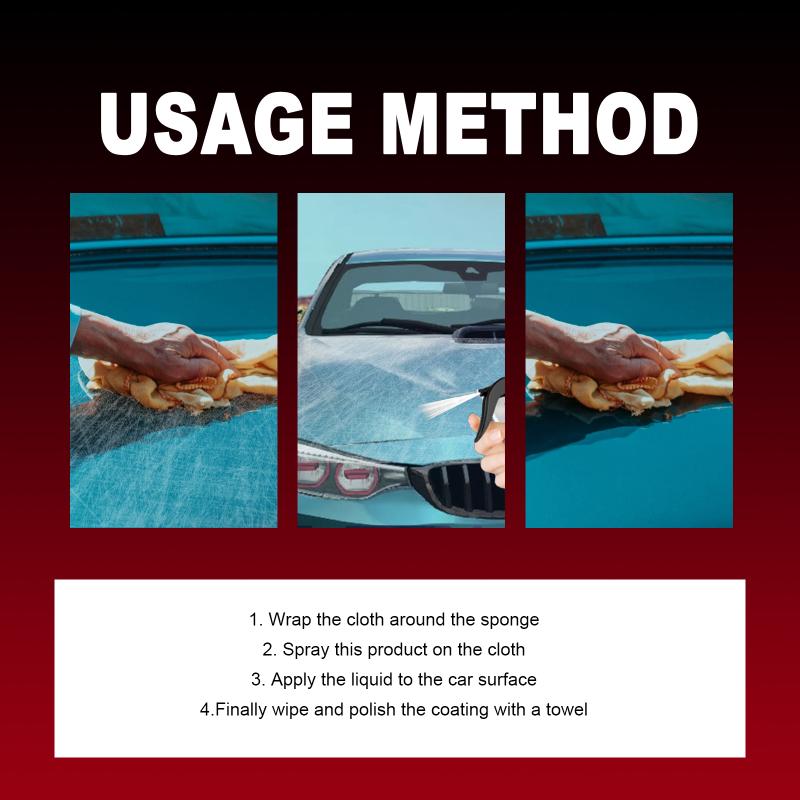 USAGE METHOD

1. Wrap the cloth around the sponge
2. Spray this product on the cloth
3. Apply the liquid to the car surface
4.Finally wipe and polish the coating with a towel