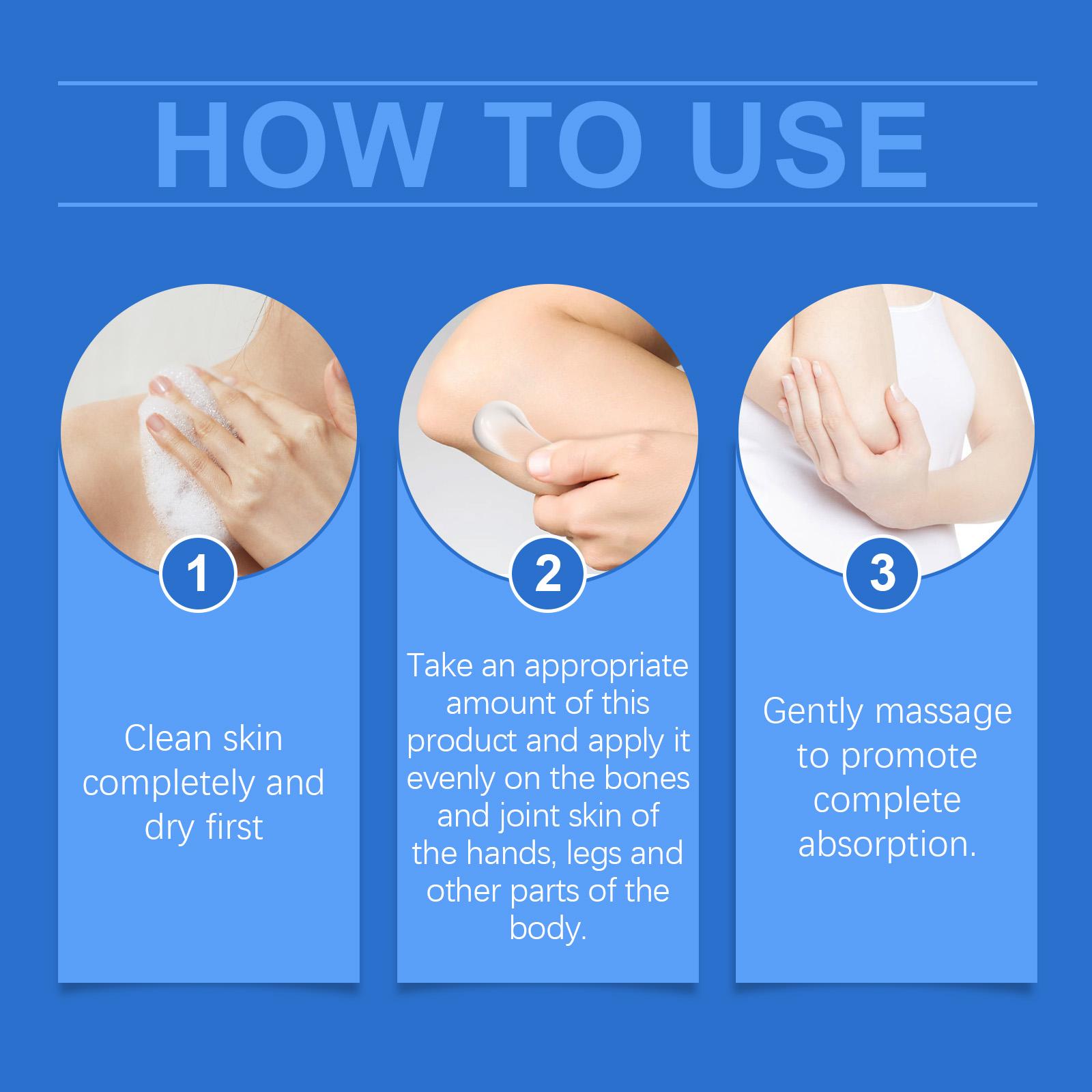 HOW TO USE

1

Clean skin completely and dry first

2

Take an appropriate amount of this product and apply it evenly on the bones and joint skin of the hands, legs and other parts of the body.

3

Gently massage to promote complete absorption.