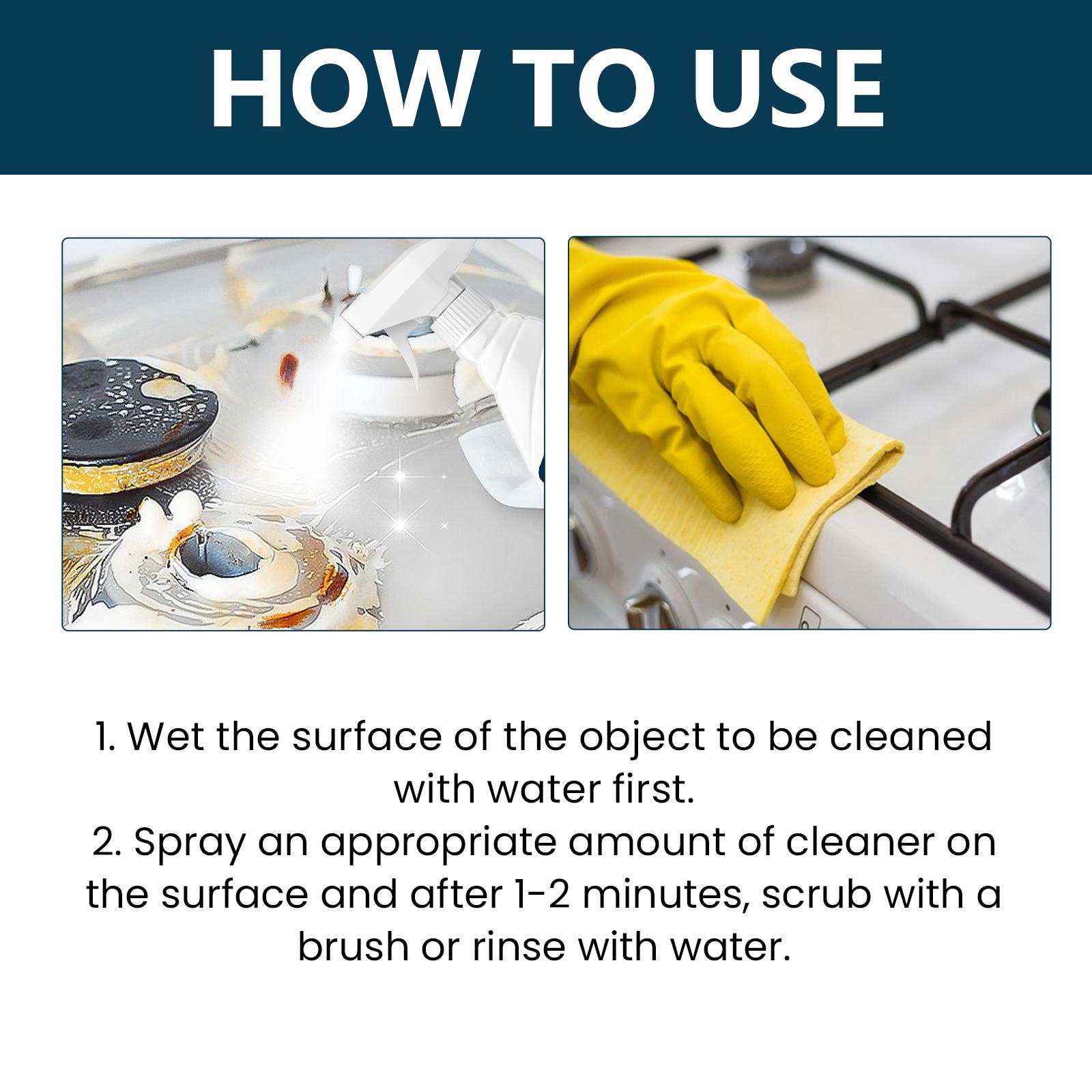 HOW TO USE

1. Wet the surface of the object to be cleaned with water first.
2. Spray an appropriate amount of cleaner on the surface and after 1-2 minutes, scrub with a brush or rinse with water.