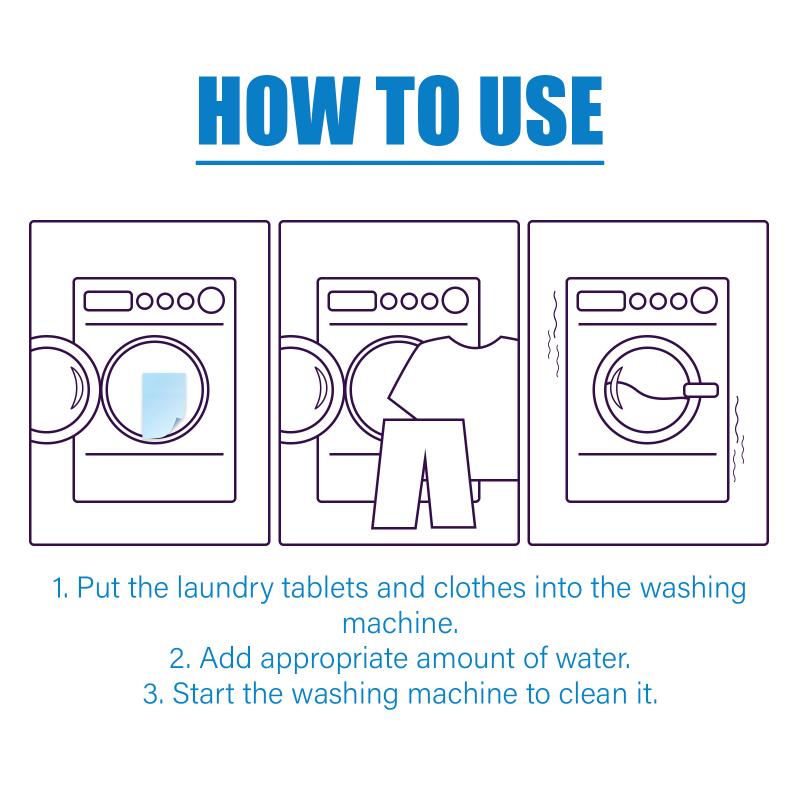 HOW TO USE

1. Put the laundry tablets and clothes into the washing machine.
2. Add appropriate amount of water.
3. Start the washing machine to clean it.