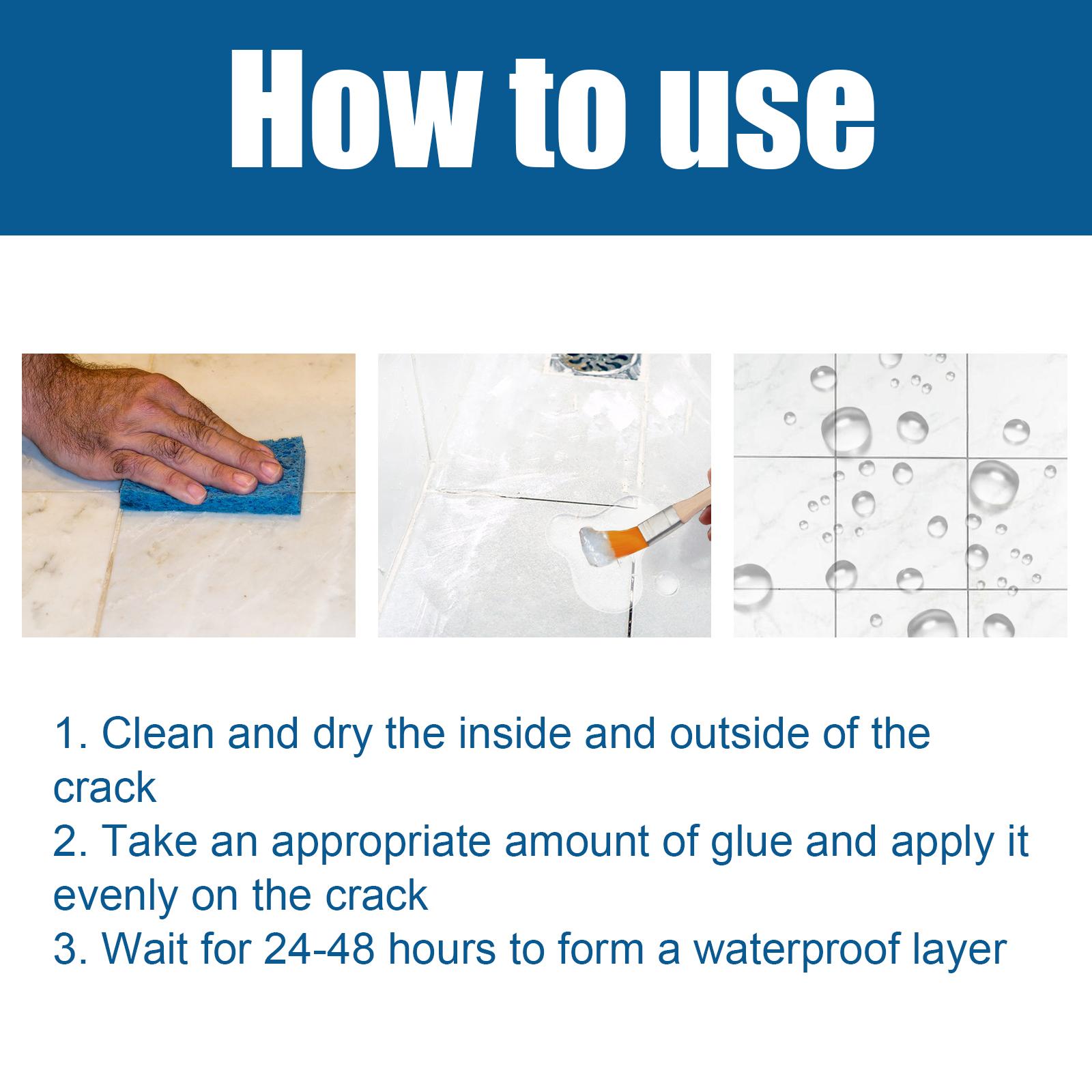 How to use

1. Clean and dry the inside and outside of the crack
2. Take an appropriate amount of glue and apply it evenly on the crack
3. Wait for 24-48 hours to form a waterproof layer