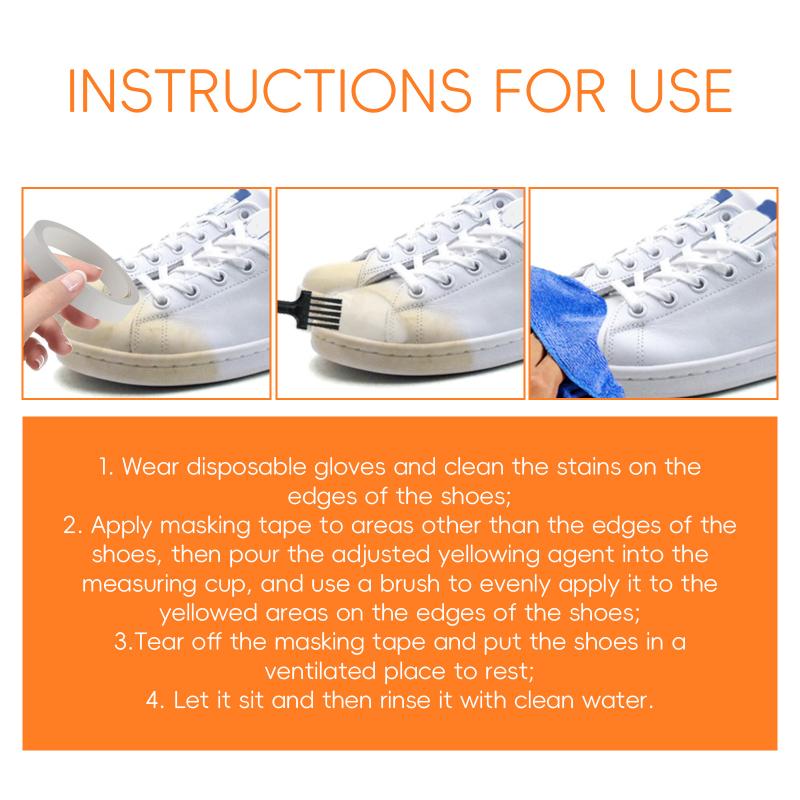 INSTRUCTIONS FOR USE

1. Wear disposable gloves and clean the stains on the edges of the shoes;
2. Apply masking tape to areas other than the edges of the shoes, then pour the adjusted yellowing agent into the measuring cup, and use a brush to evenly apply it to the yellowed areas on the edges of the shoes;
3.Tear off the masking tape and put the shoes in a ventilated place to rest;
4. Let it sit and then rinse it with clean water.