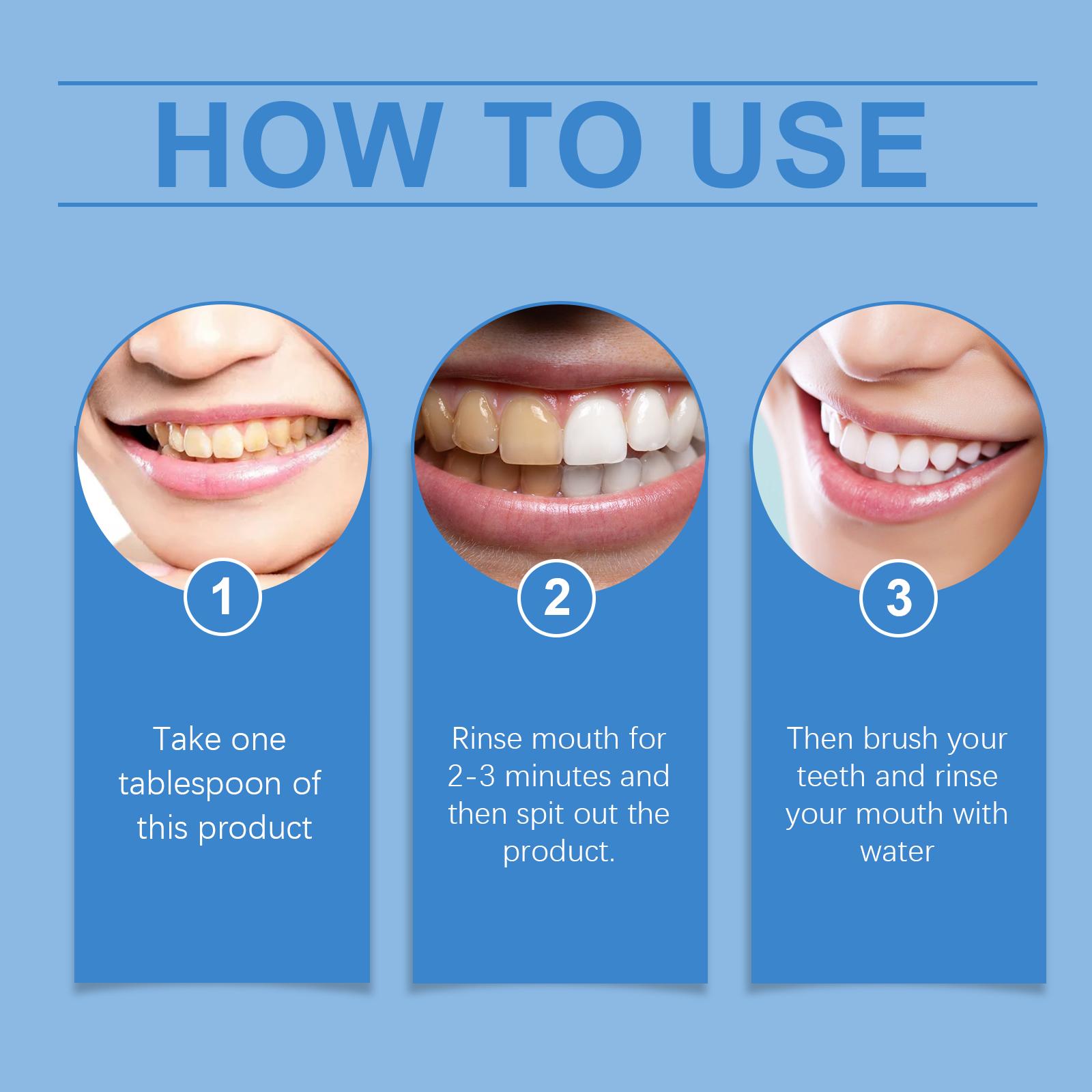 HOW TO USE

1

Take one tablespoon of this product

2

Rinse mouth for 2-3 minutes and then spit out the product.

3

Then brush your teeth and rinse your mouth with water