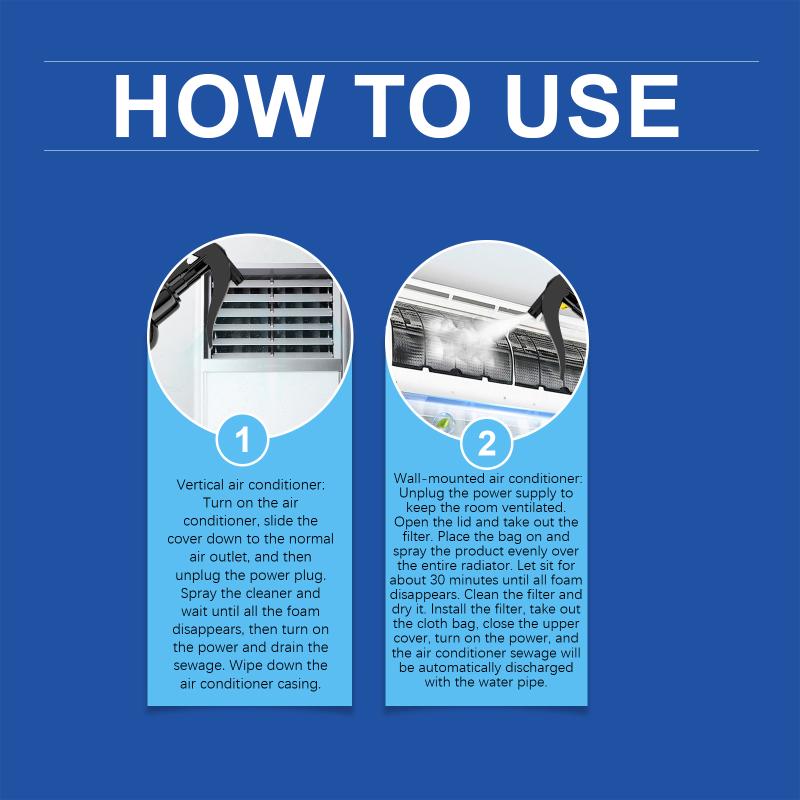 HOW TO USE

1

Vertical air conditioner: Turn on the air conditioner, slide the cover down to the normal air outlet, and then unplug the power plug. Spray the cleaner and wait until all the foam disappears, then turn on the power and drain the sewage. Wipe down the air conditioner casing.

2

Wall-mounted air conditioner: Unplug the power supply to keep the room ventilated. Open the lid and take out the filter. Place the bag on and spray the product evenly over the entire radiator. Let sit for about 30 minutes until all foam disappears. Clean the filter and dry it. Install the filter, take out the cloth bag, close the upper cover, turn on the power, and the air conditioner sewage will be automatically discharged with the water pipe.