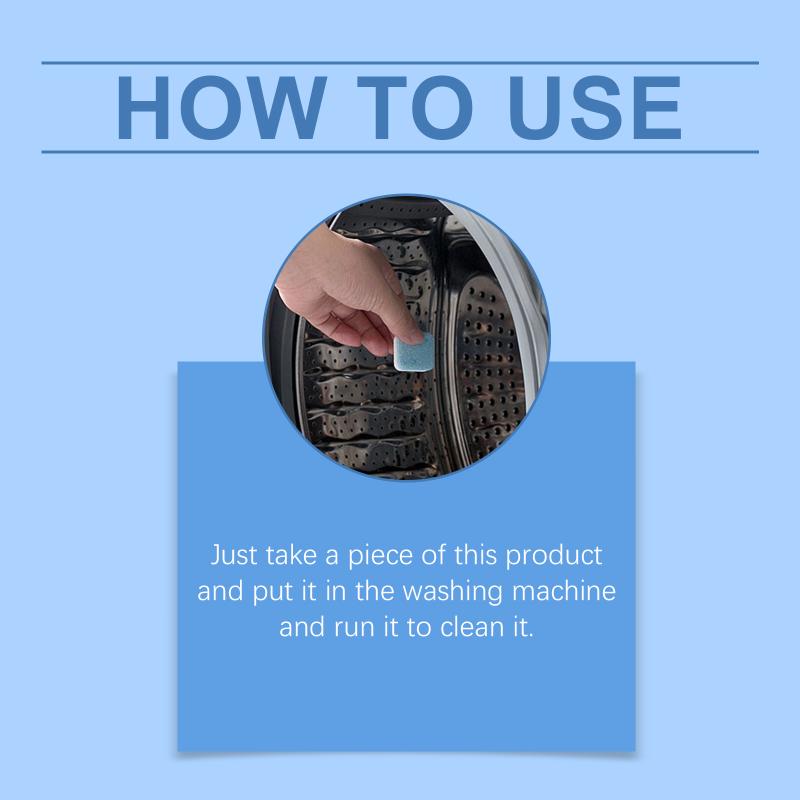 HOW TO USE

Just take a piece of this product and put it in the washing machine and run it to clean it.