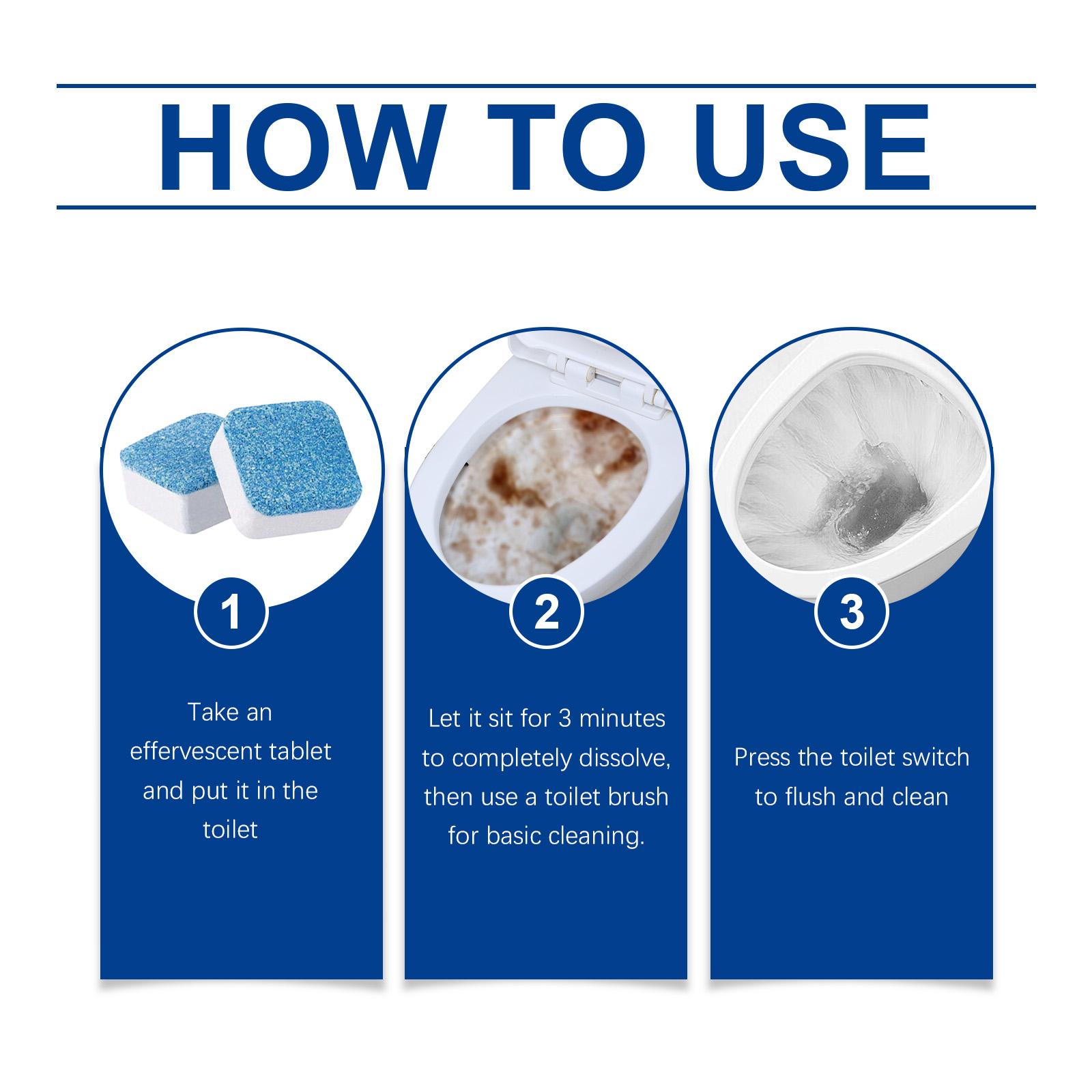 HOW TO USE

1

Take an effervescent tablet and put it in the toilet

2

Let it sit for 3 minutes to completely dissolve, then use a toilet brush for basic cleaning.

3

Press the toilet switch to flush and clean