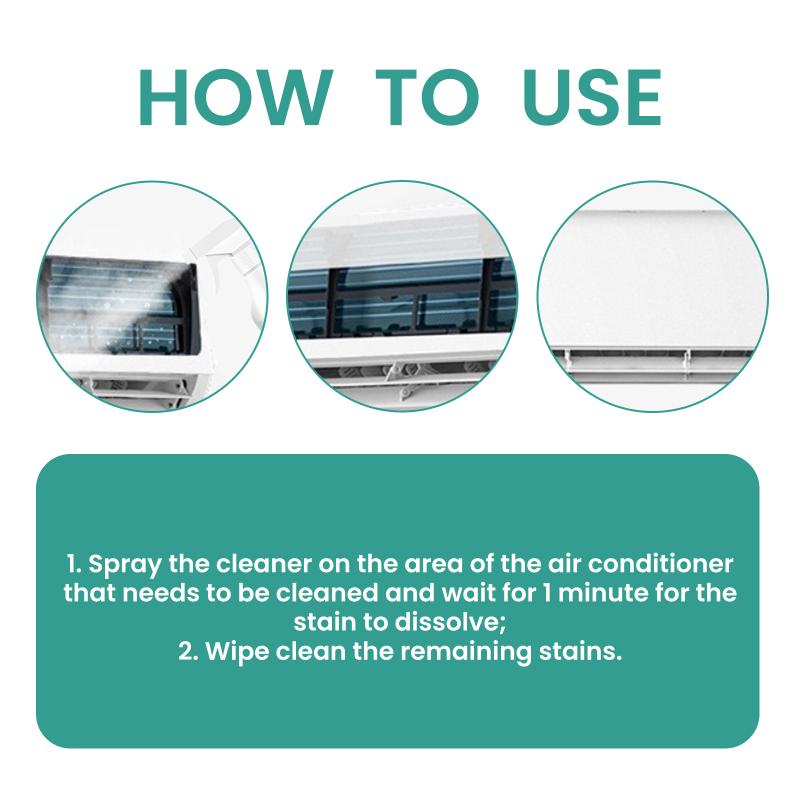 HOW TO USE

1. Spray the cleaner on the area of the air conditioner that needs to be cleaned and wait for 1 minute for the stain to dissolve;
2. Wipe clean the remaining stains.