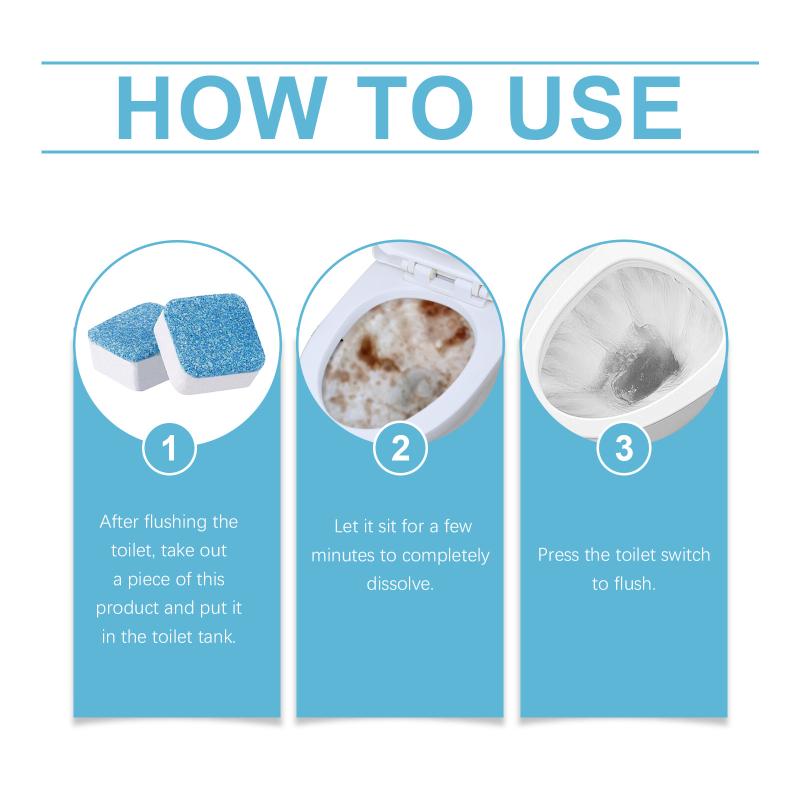 HOW TO USE

1

After flushing the toilet, take out a piece of this product and put it in the toilet tank.

2

Let it sit for a few minutes to completely dissolve.

3

Press the toilet switch to flush.