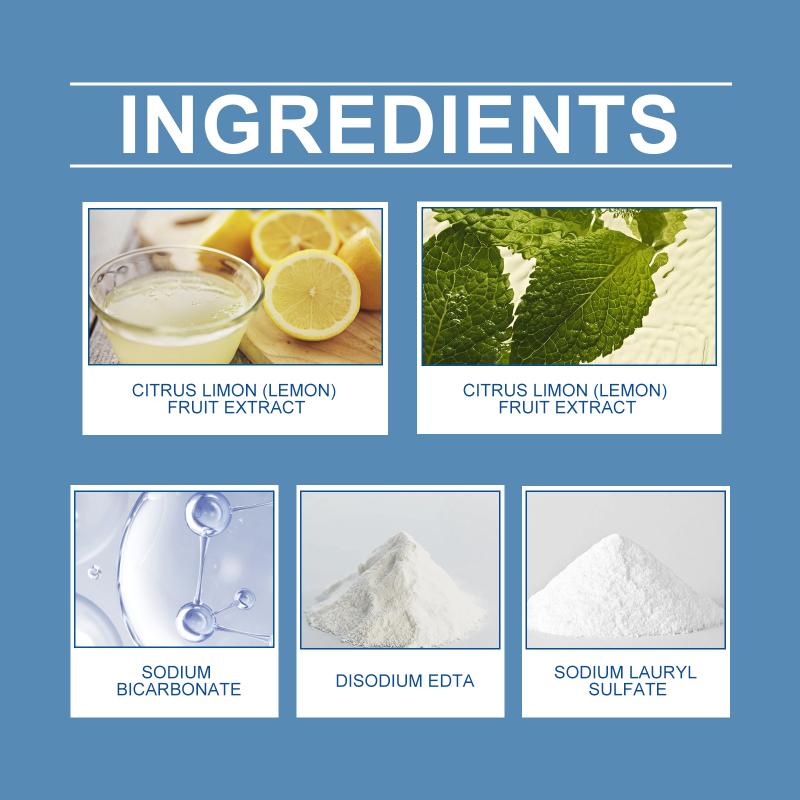 INGREDIENTS

CITRUS LIMON (LEMON) FRUIT EXTRACT

CITRUS LIMON (LEMON) FRUIT EXTRACT

SODIUM BICARBONATE

DISODIUM EDTA

SODIUM LAURYL SULFATE