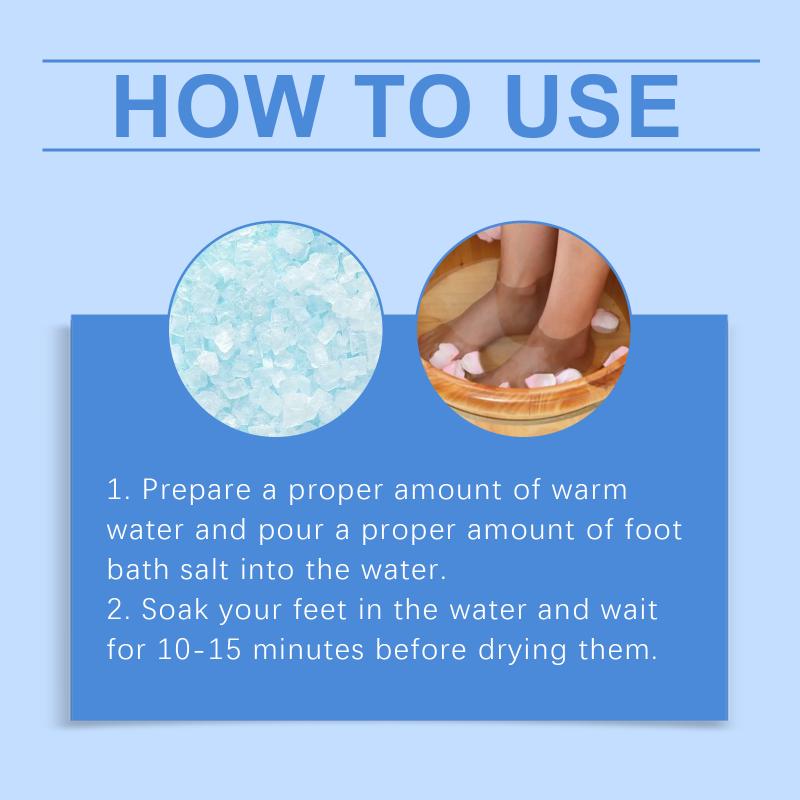 HOW TO USE

1. Prepare a proper amount of warm water and pour a proper amount of foot bath salt into the water.
2. Soak your feet in the water and wait for 10-15 minutes before drying them.