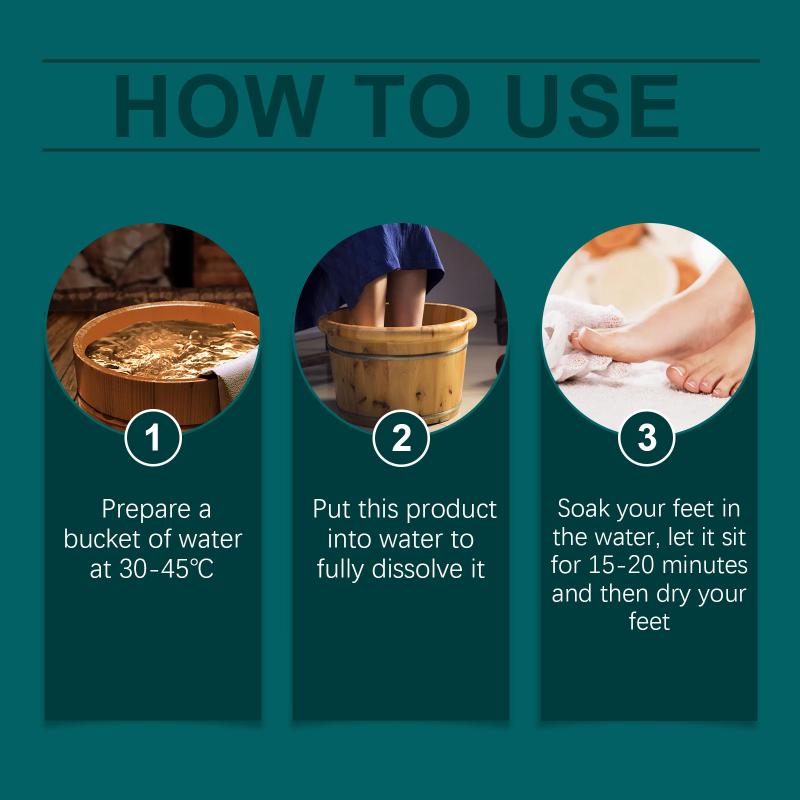 HOW TO USE

1

Prepare a bucket of water at 30-45℃

2

Put this product into water to fully dissolve it

3

Soak your feet in the water, let it sit for 15-20 minutes and then dry your feet