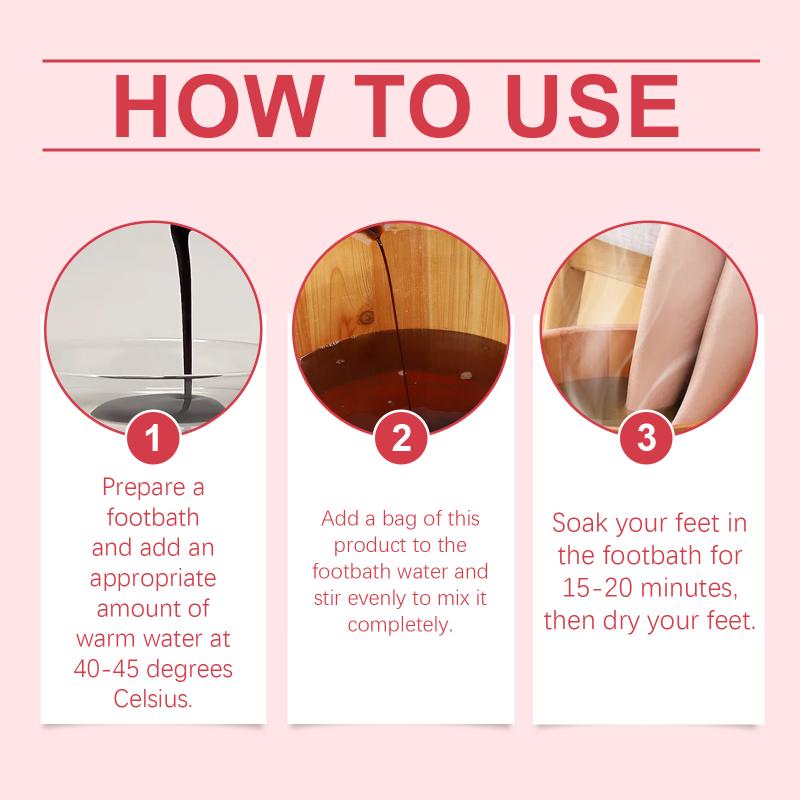 HOW TO USE

1

Prepare a footbath and add an appropriate amount of warm water at 40-45 degrees Celsius.

2

Add a bag of this product to the footbath water and stir evenly to mix it completely.

3

Soak your feet in the footbath for 15-20 minutes, then dry your feet.