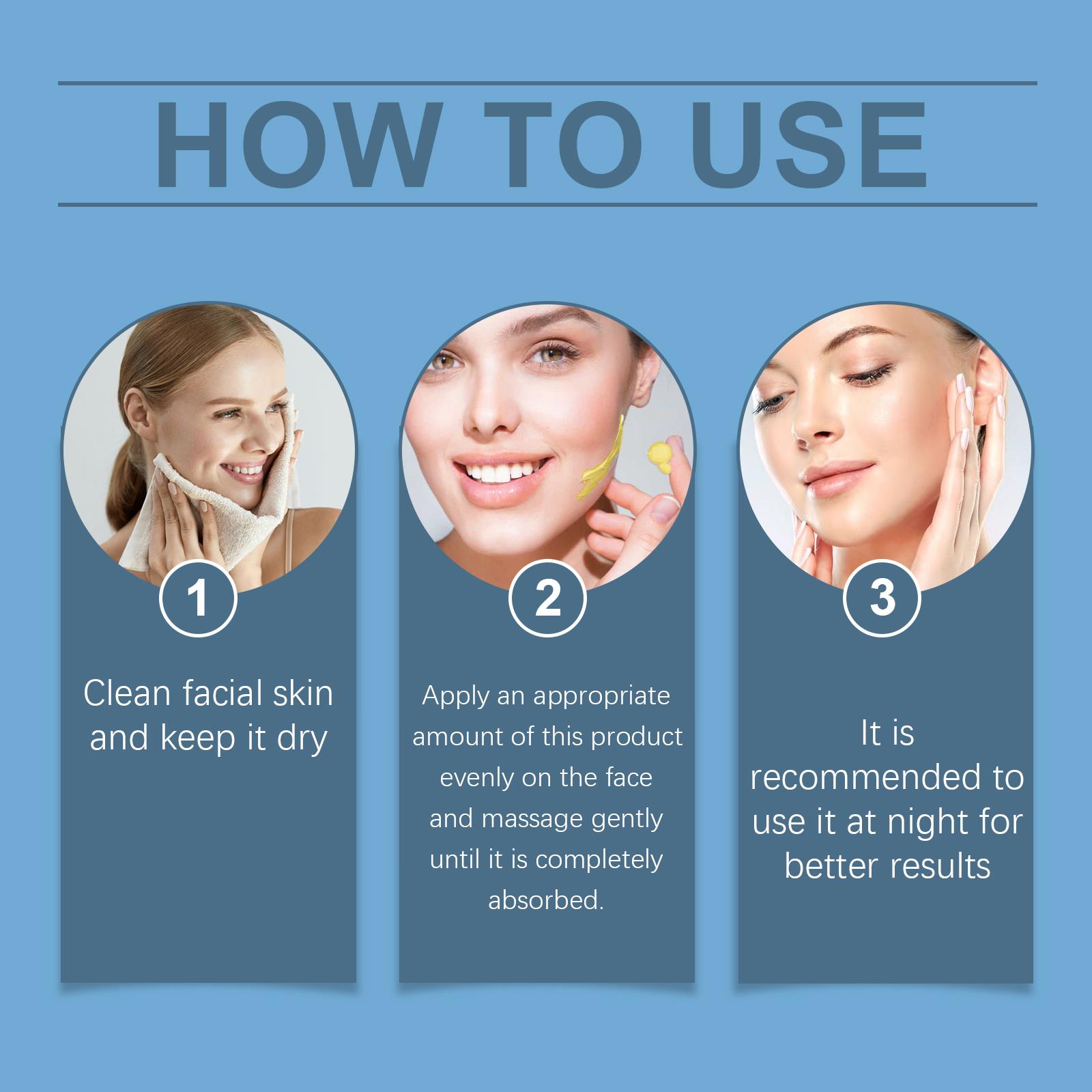 HOW TO USE

1

Clean facial skin and keep it dry

2

Apply an appropriate amount of this product evenly on the face and massage gently until it is completely absorbed.

3

It is recommended to use it at night for better results