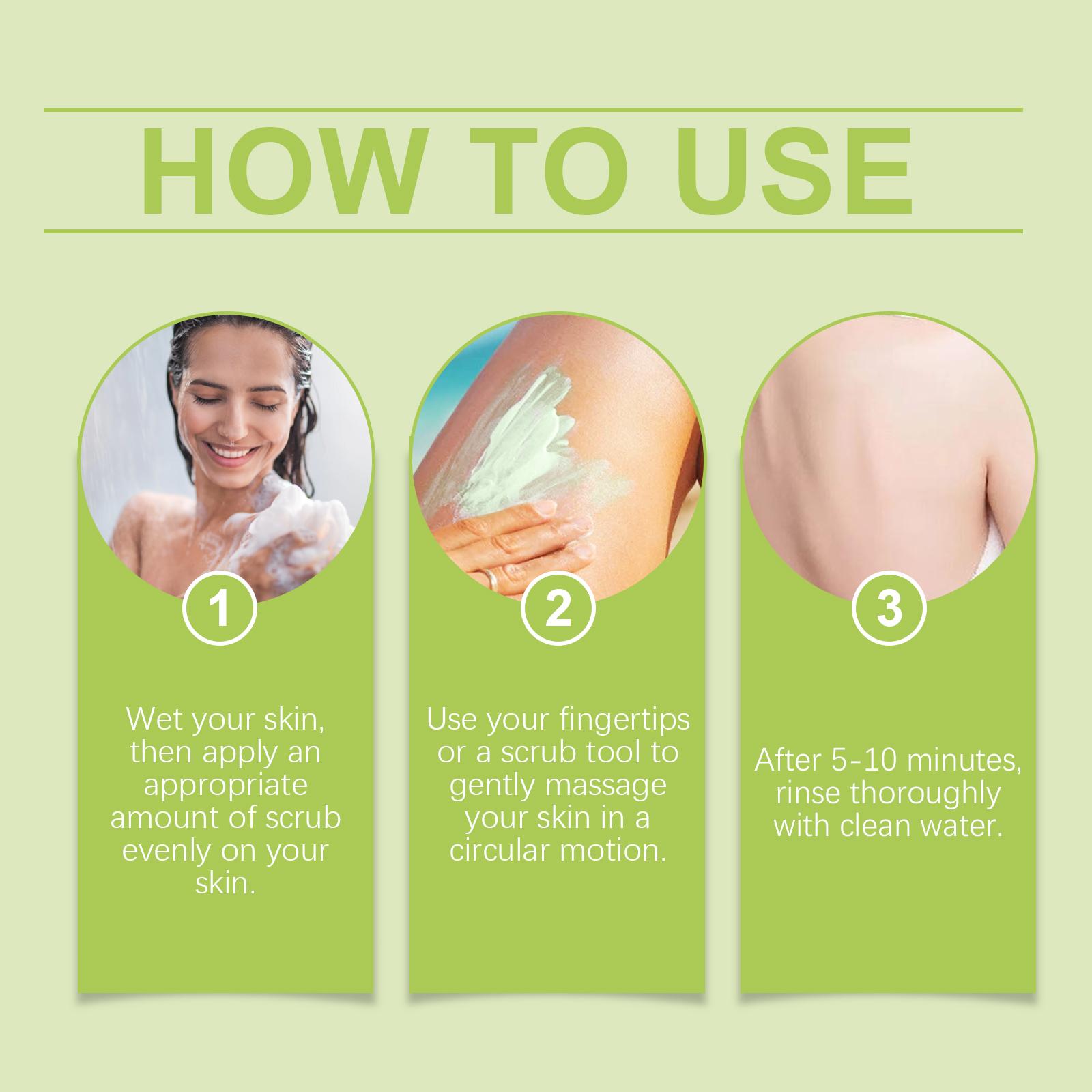 HOW TO USE

1

Wet your skin, then apply an appropriate amount of scrub evenly on your skin.

2

Use your fingertips or a scrub tool to gently massage your skin in a circular motion.

3

After 5-10 minutes, rinse thoroughly with clean water.