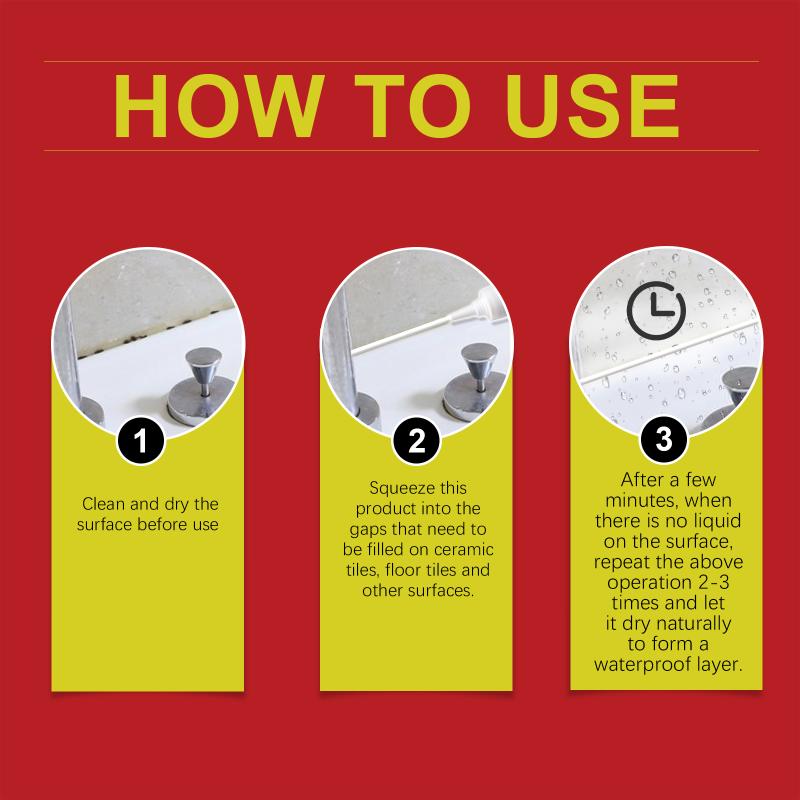 HOW TO USE

1

Clean and dry the surface before use

2

Squeeze this product into the gaps that need to be filled on ceramic tiles, floor tiles and other surfaces.

3

After a few minutes, when there is no liquid on the surface, repeat the above operation 2-3 times and let it dry naturally to form a waterproof layer.