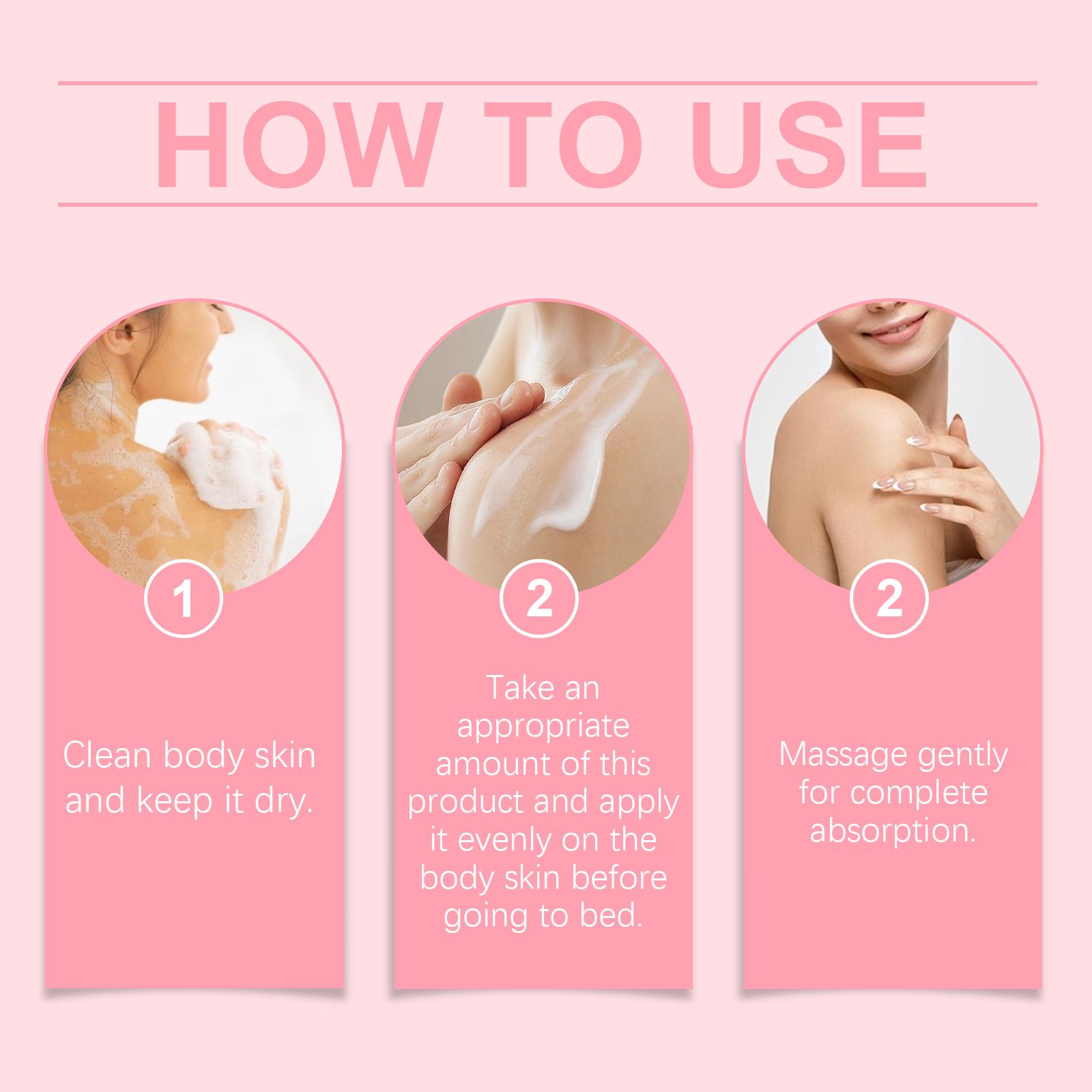 HOW TO USE

1

Clean body skin and keep it dry.

2

Take an appropriate amount of this product and apply it evenly on the body skin before going to bed.

2

Massage gently for complete absorption.