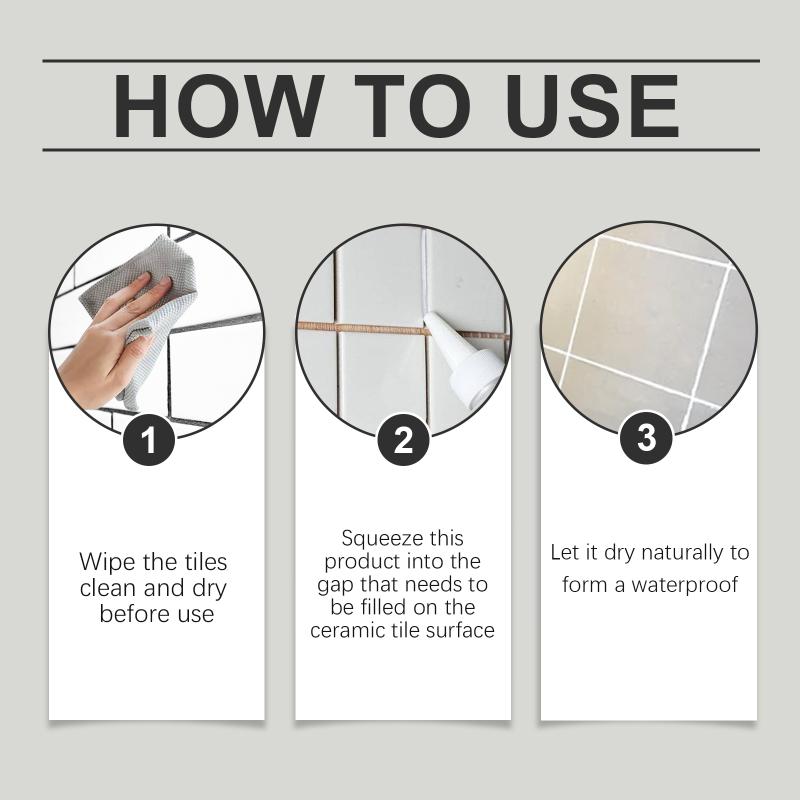 HOW TO USE

1

Wipe the tiles clean and dry before use

2

Squeeze this product into the gap that needs to be filled on the ceramic tile surface

3

Let it dry naturally to form a waterproof